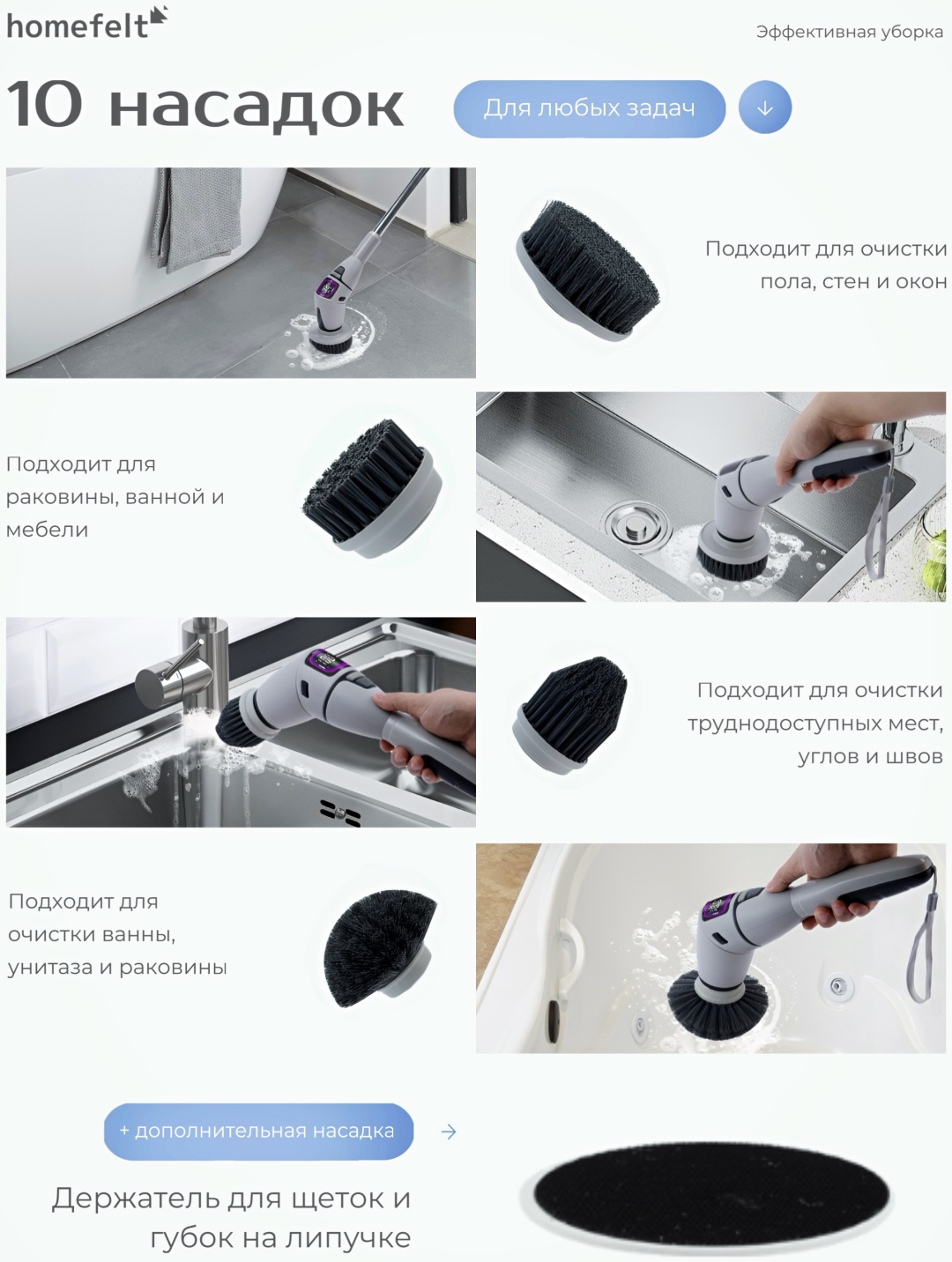 homefelt

Эффективная уборка

10 насадок

Для любых задач

Подходит для очистки пола, стен и окон

Подходит для раковины, ванной и мебели

Подходит для очистки труднодоступных мест, углов и швов

Подходит для очистки ванны, унитаза и раковины

+ дополнительная насадка

Держатель для щеток и губок на липучке