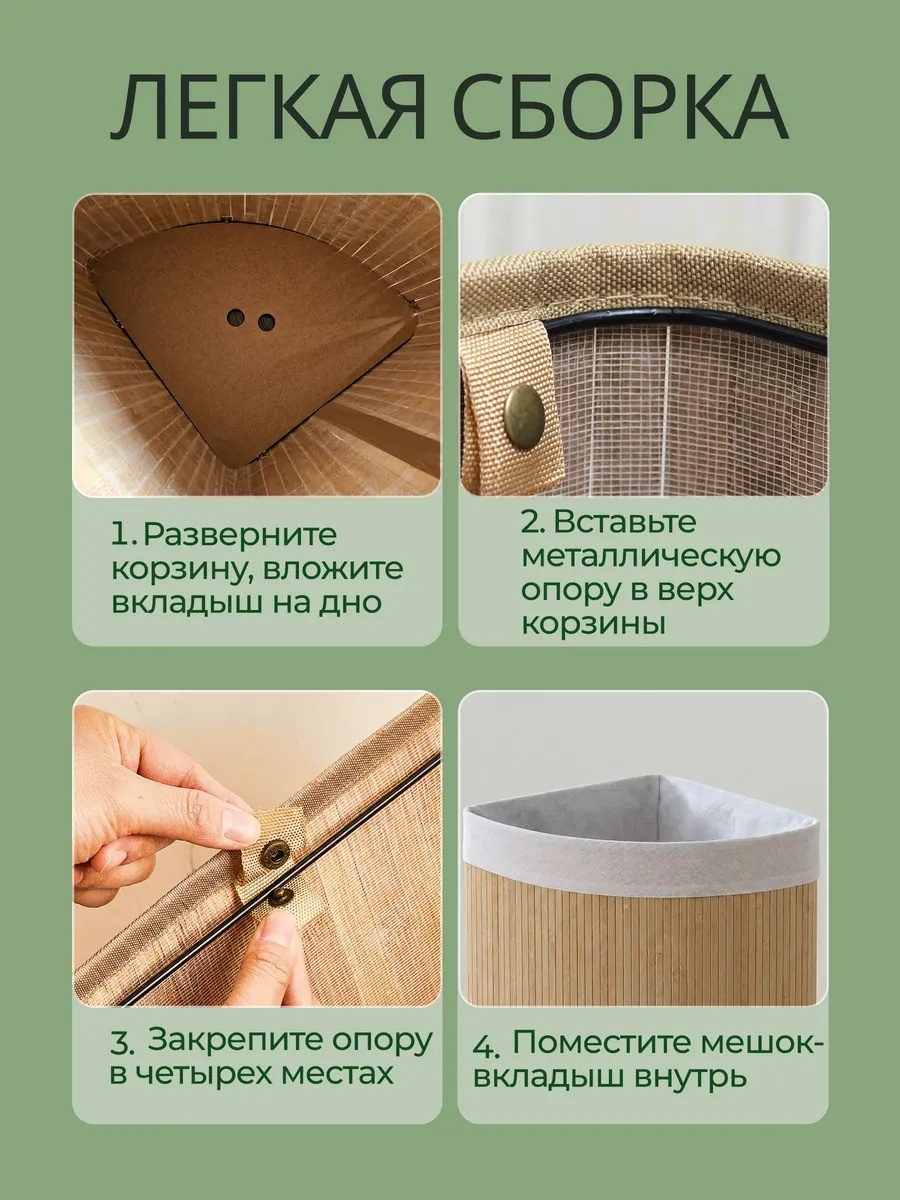 ЛЕГКАЯ СБОРКА

1. Разверните корзину, вложите вкладыш на дно

2. Вставьте металлическую опору в верх корзины

3. Закрепите опору в четырех местах

4. Поместите мешок-вкладыш внутрь