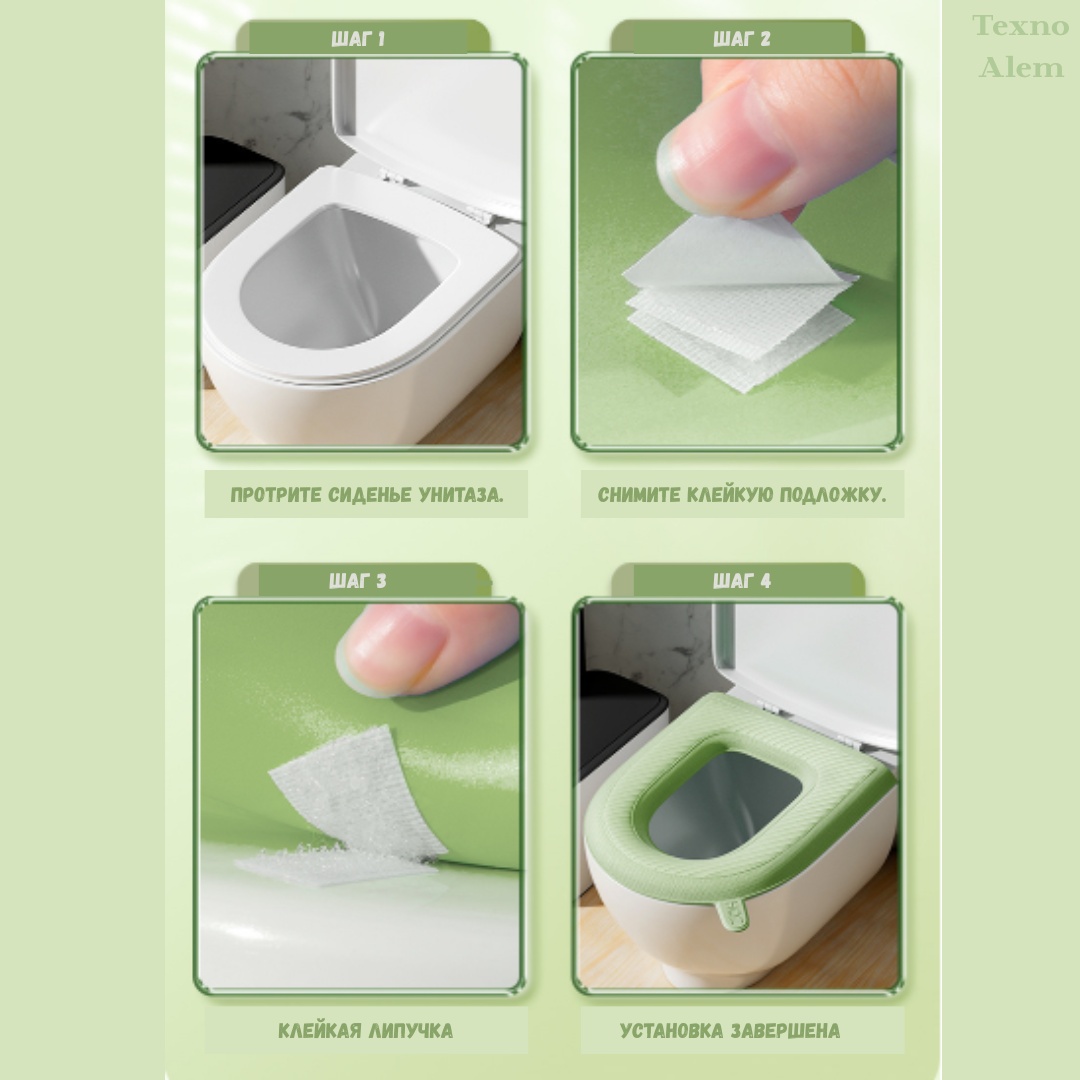 Texno Alem

ШАГ 1

ПРОТРИТЕ СИДЕНЬЕ УНИТАЗА.

ШАГ 2

СНИМИТЕ КЛЕЙКУЮ ПОДЛОЖКУ.

ШАГ 3

КЛЕЙКАЯ ЛИПУЧКА

ШАГ 4

УСТАНОВКА ЗАВЕРШЕНА