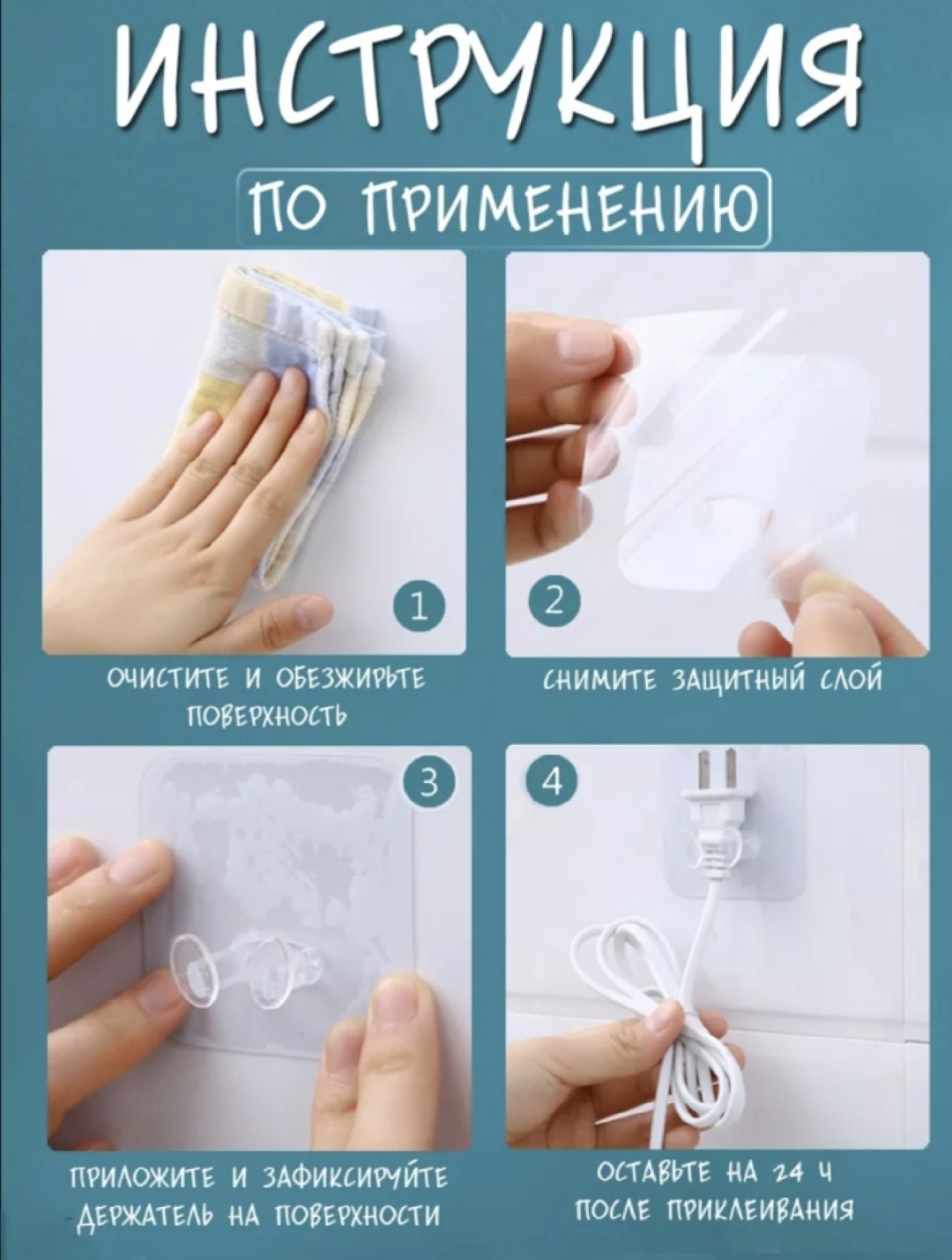 ИНСТРУКЦИЯ

ПО ПРИМЕНЕНИЮ

1

ОЧИСТИТЕ И ОБЕЗЖИРЬТЕ ПОВЕРХНОСТЬ

2

СНИМИТЕ ЗАЩИТНЫЙ СЛОЙ

3

ПРИЛОЖИТЕ И ЗАФИКСИРУЙТЕ ДЕРЖАТЕЛЬ НА ПОВЕРХНОСТИ

4

ОСТАВЬТЕ НА 24 Ч ПОСЛЕ ПРИКЛЕИВАНИЯ