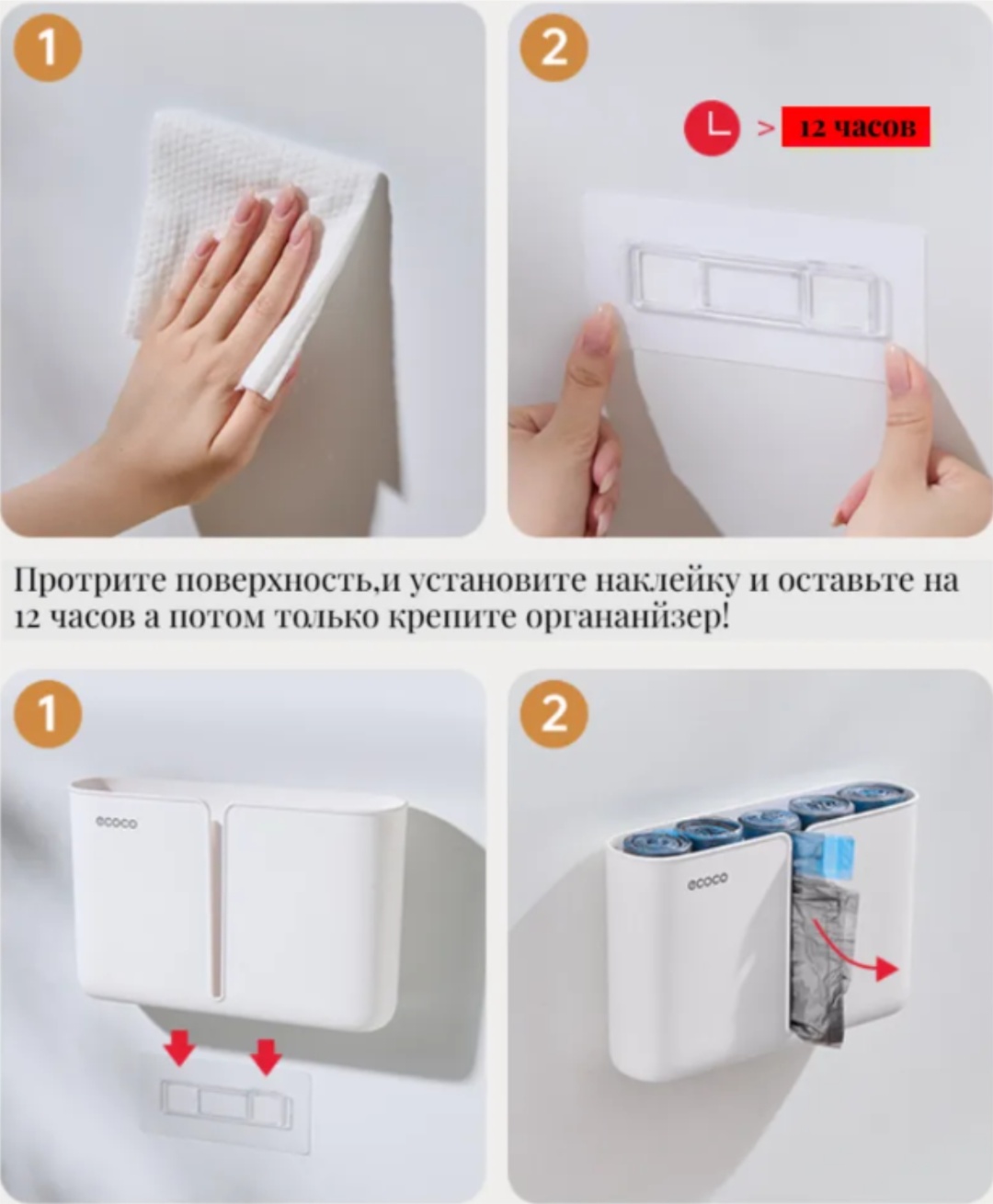 1

2

> 12 часов

Протрите поверхность,и установите наклейку и оставьте на 12 часов а потом только крепите органанйзер!

1

ecoco

2

ecoco