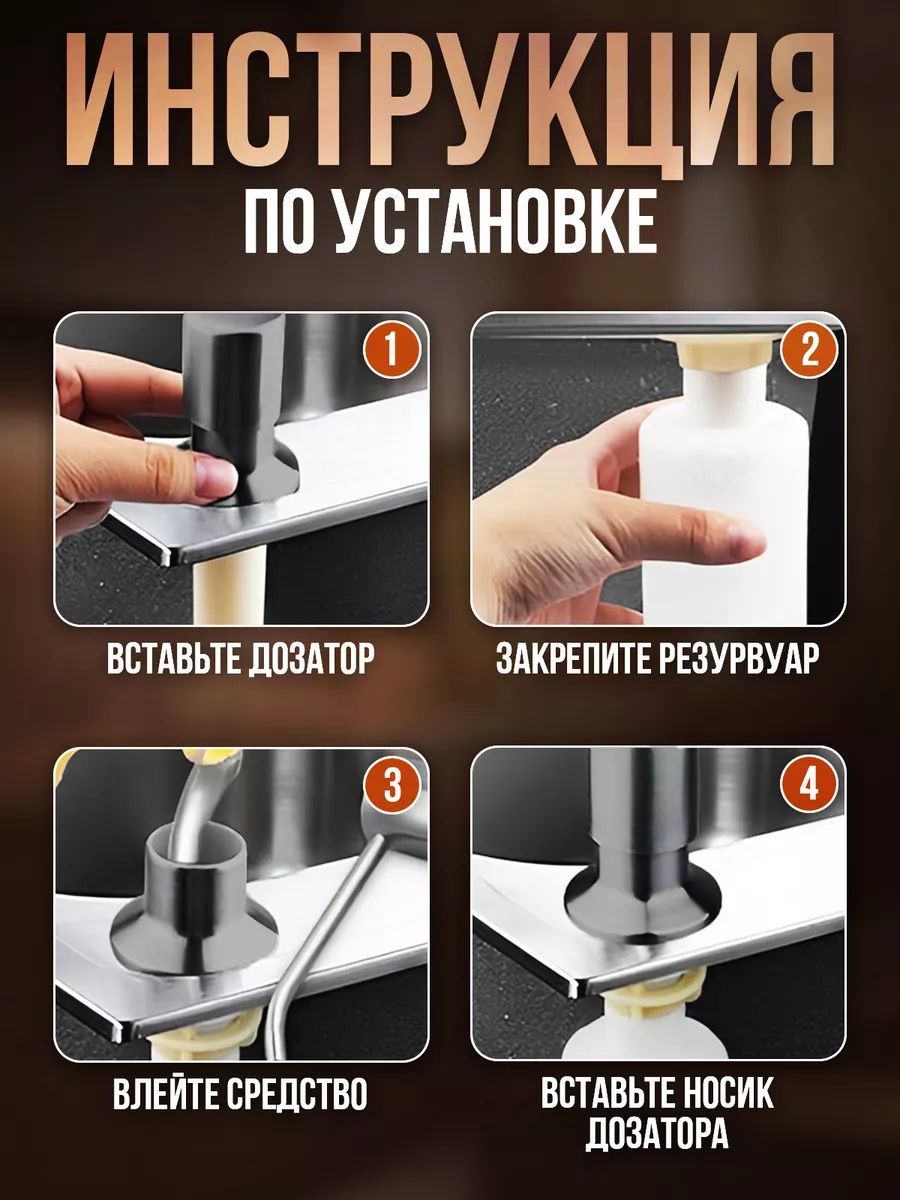 ИНСТРУКЦИЯ
ПО УСТАНОВКЕ

1
ВСТАВЬТЕ ДОЗАТОР

2
ЗАКРЕПИТЕ РЕЗУРВУАР

3
ВЛЕЙТЕ СРЕДСТВО

4
ВСТАВЬТЕ НОСИК ДОЗАТОРА