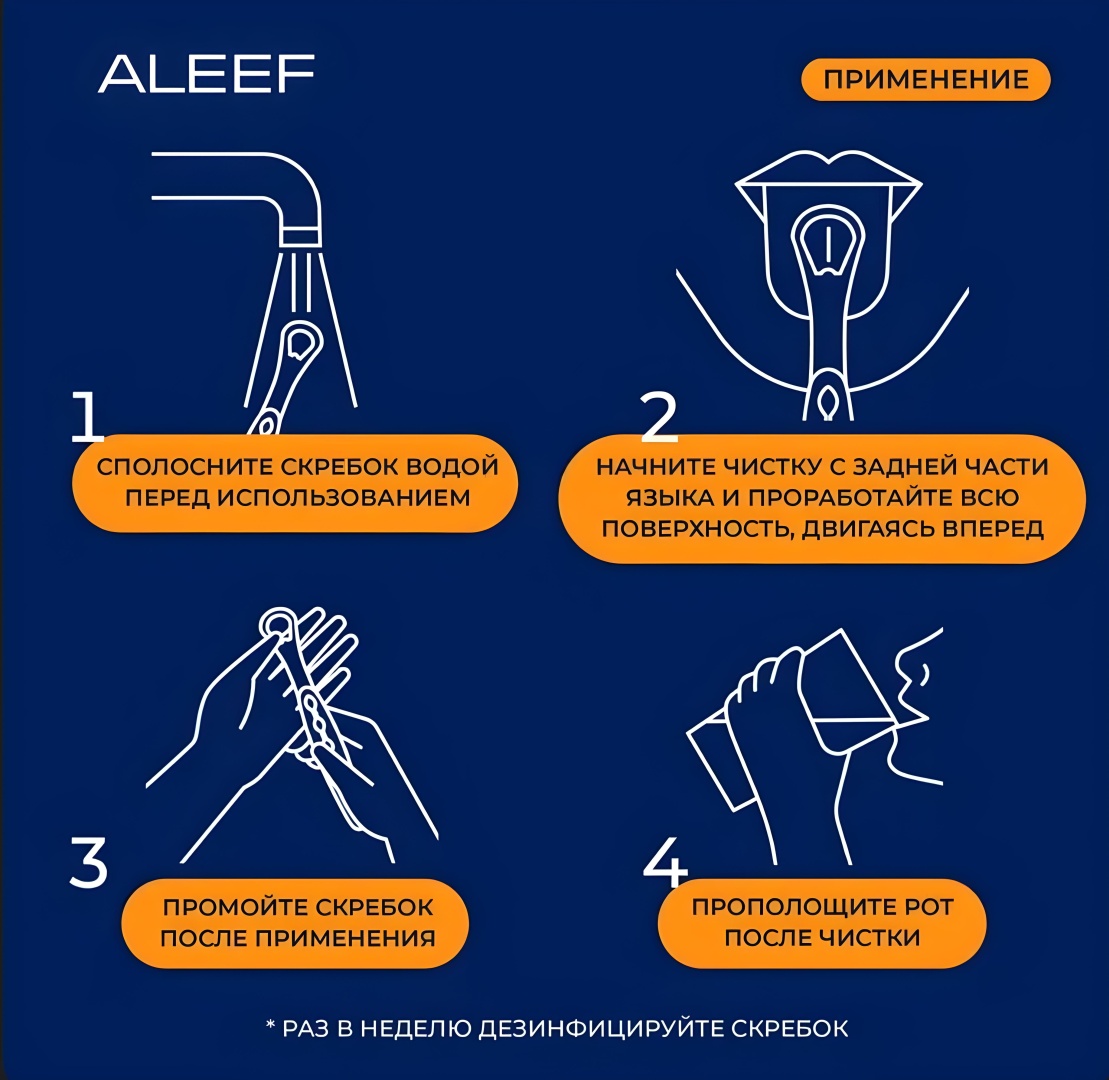 ALEEF

ПРИМЕНЕНИЕ

1

СПОЛОСНИТЕ СКРЕБОК ВОДОЙ ПЕРЕД ИСПОЛЬЗОВАНИЕМ

2

НАЧНИТЕ ЧИСТКУ С ЗАДНЕЙ ЧАСТИ ЯЗЫКА И ПРОРАБОТАЙТЕ ВСЮ ПОВЕРХНОСТЬ, ДВИГАЯСЬ ВПЕРЕД

3

ПРОМОЙТЕ СКРЕБОК ПОСЛЕ ПРИМЕНЕНИЯ

4

ПРОПОЛОЩИТЕ РОТ ПОСЛЕ ЧИСТКИ

* РАЗ В НЕДЕЛЮ ДЕЗИНФИЦИРУЙТЕ СКРЕБОК