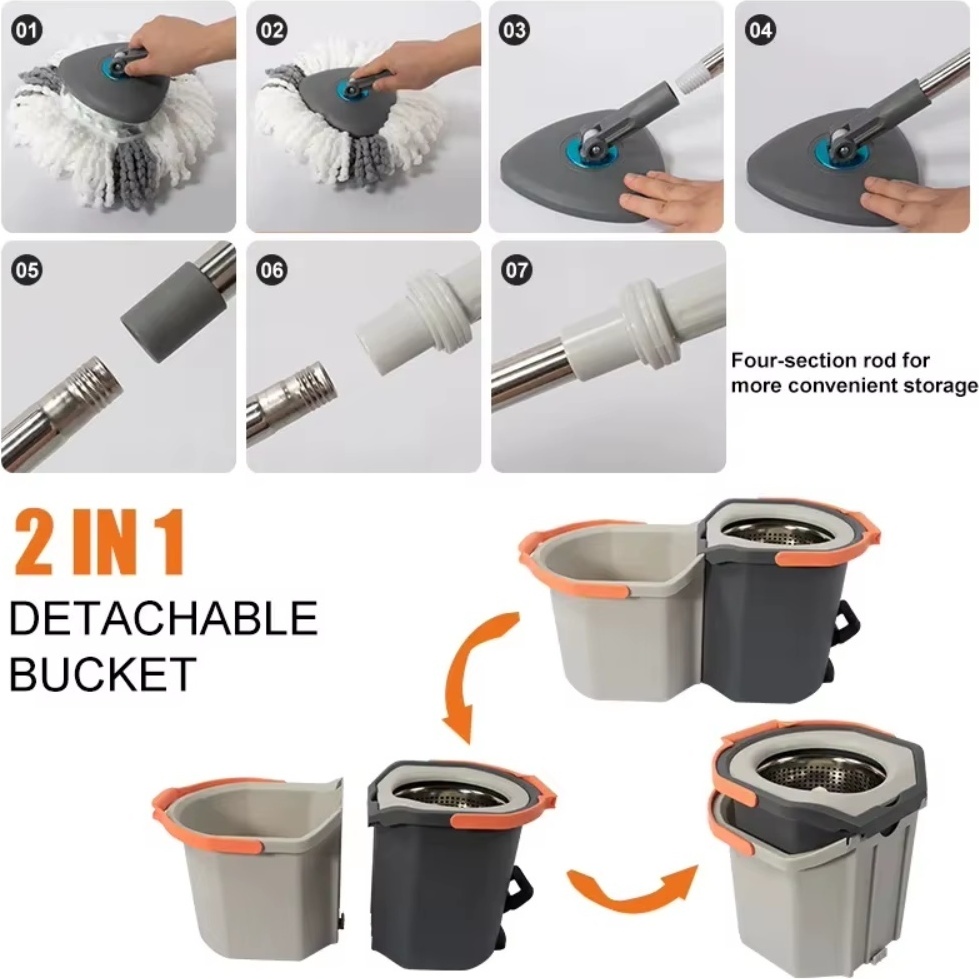 01

02

03

04

05

06

07

Four-section rod for more convenient storage

2 IN 1
DETACHABLE
BUCKET