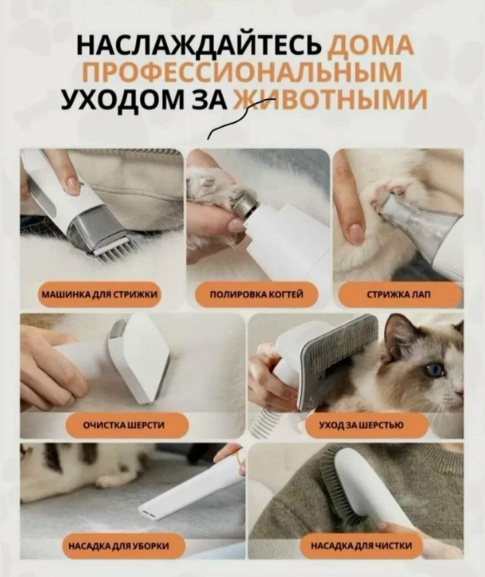 НАСЛАЖДАЙТЕСЬ ДОМА ПРОФЕССИОНАЛЬНЫМ УХОДОМ ЗА ЖИВОТНЫМИ

МАШИНКА ДЛЯ СТРИЖКИ

ПОЛИРОВКА КОГТЕЙ

СТРИЖКА ЛАП

ОЧИСТКА ШЕРСТИ

УХОД ЗА ШЕРСТЬЮ

НАСАДКА ДЛЯ УБОРКИ

НАСАДКА ДЛЯ ЧИСТКИ