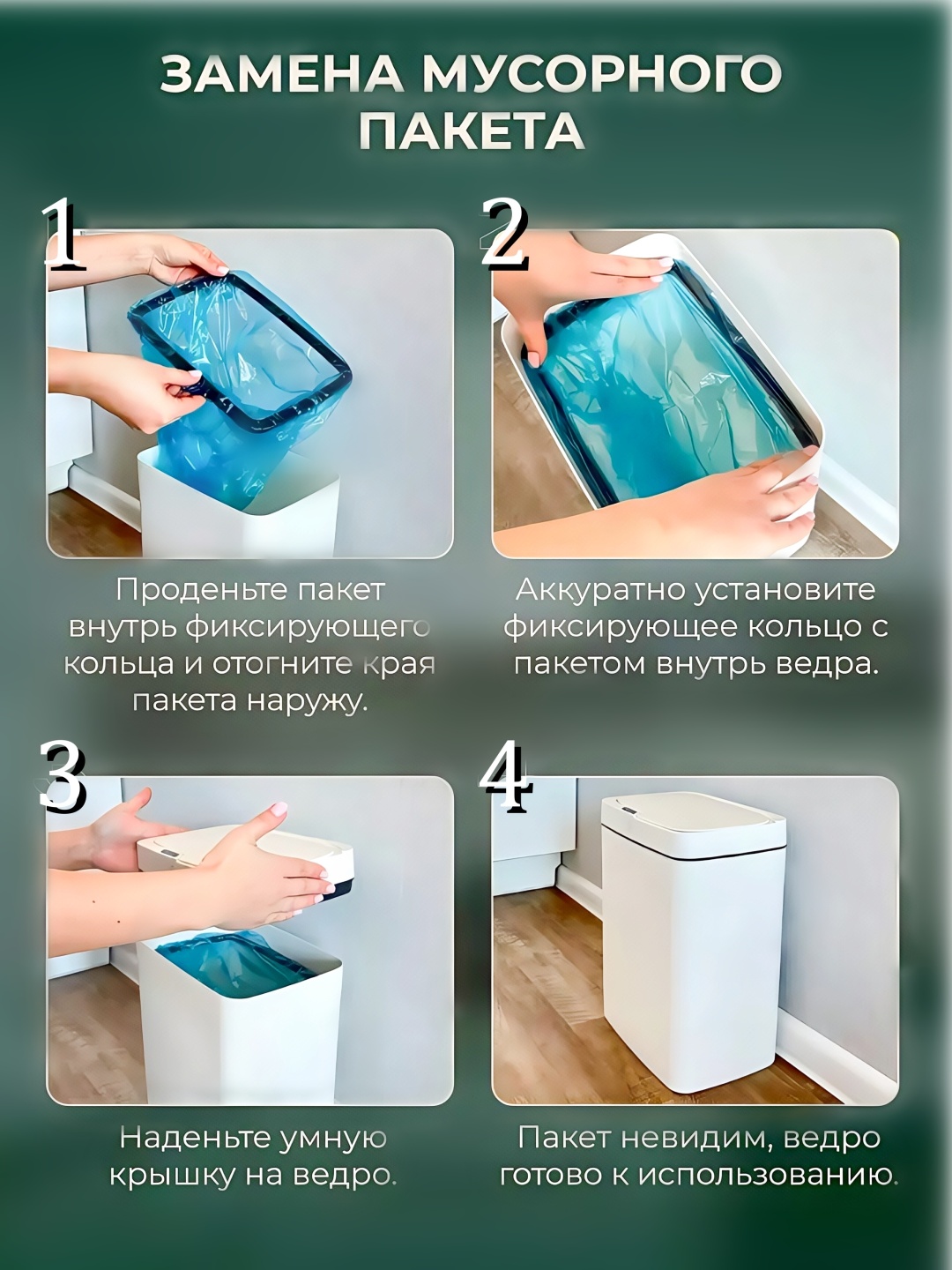 ЗАМЕНА МУСОРНОГО ПАКЕТА

1

Проденьте пакет внутрь фиксирующего кольца и отогните края пакета наружу.

2

Аккуратно установите фиксирующее кольцо с пакетом внутрь ведра.

3

Наденьте умную крышку на ведро.

4

Пакет невидим, ведро готово к использованию.