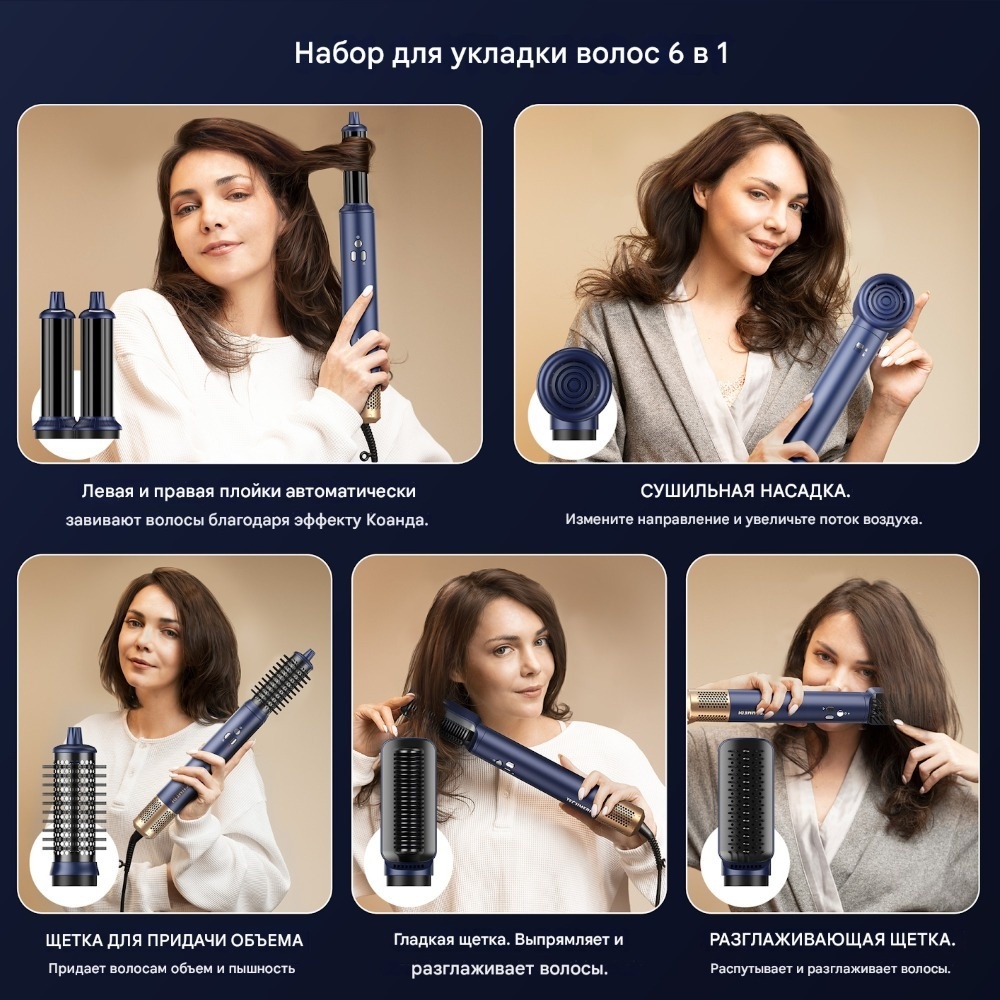 Набор для укладки волос 6 в 1

Левая и правая плойки автоматически завивают волосы благодаря эффекту Коанда.

СУШИЛЬНАЯ НАСАДКА.
Измените направление и увеличьте поток воздуха.

ЩЕТКА ДЛЯ ПРИДАЧИ ОБЪЕМА
Придает волосам объем и пышность

Гладкая щетка. Выпрямляет и разглаживает волосы.

РАЗГЛАЖИВАЮЩАЯ ЩЕТКА.
Распутывает и разглаживает волосы.