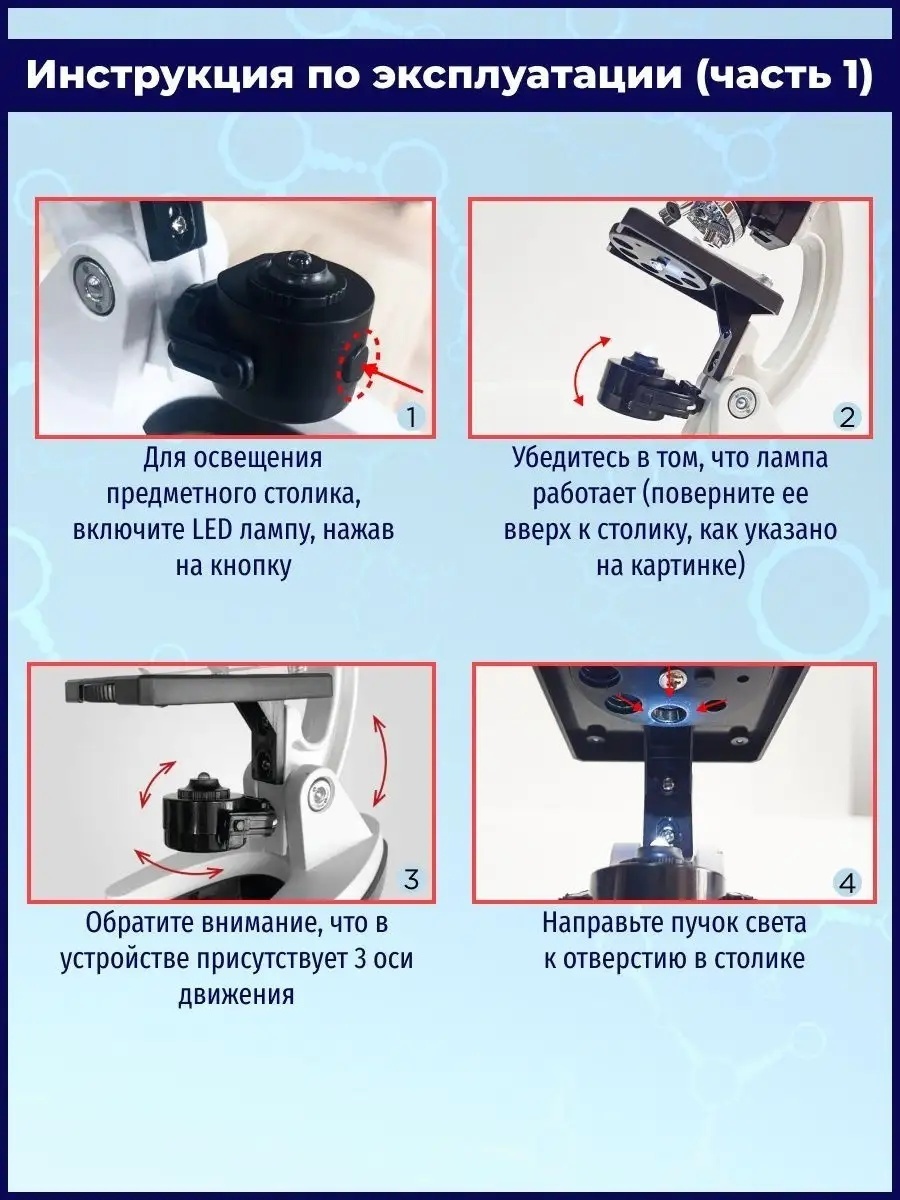 Инструкция по эксплуатации (часть 1)

1

Для освещения предметного столика, включите LED лампу, нажав на кнопку

2

Убедитесь в том, что лампа работает (поверните ее вверх к столику, как указано на картинке)

3

Обратите внимание, что в устройстве присутствует 3 оси движения

4

Направьте пучок света к отверстию в столике