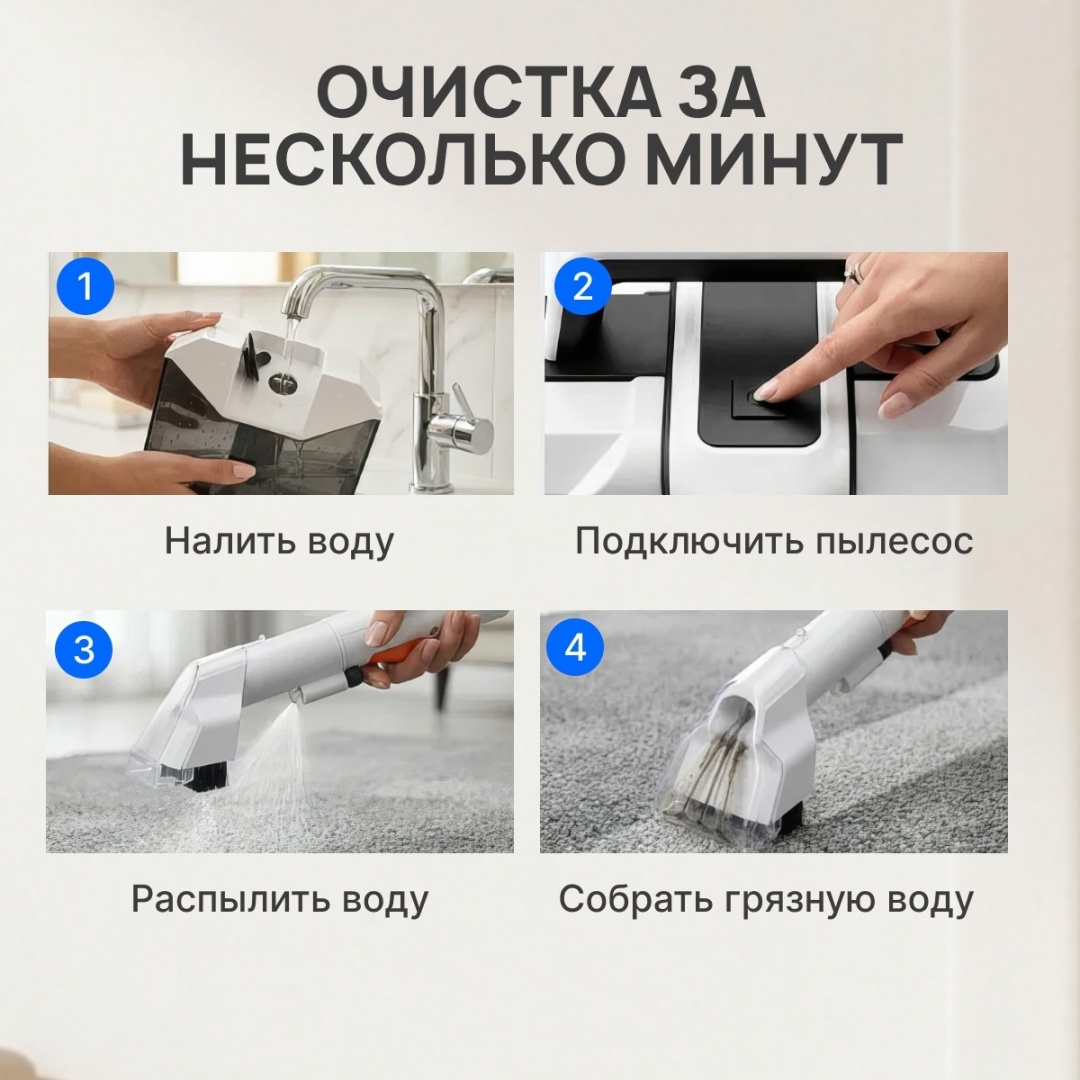 ОЧИСТКА ЗА НЕСКОЛЬКО МИНУТ

1

Налить воду

2

Подключить пылесос

3

Распылить воду

4

Собрать грязную воду