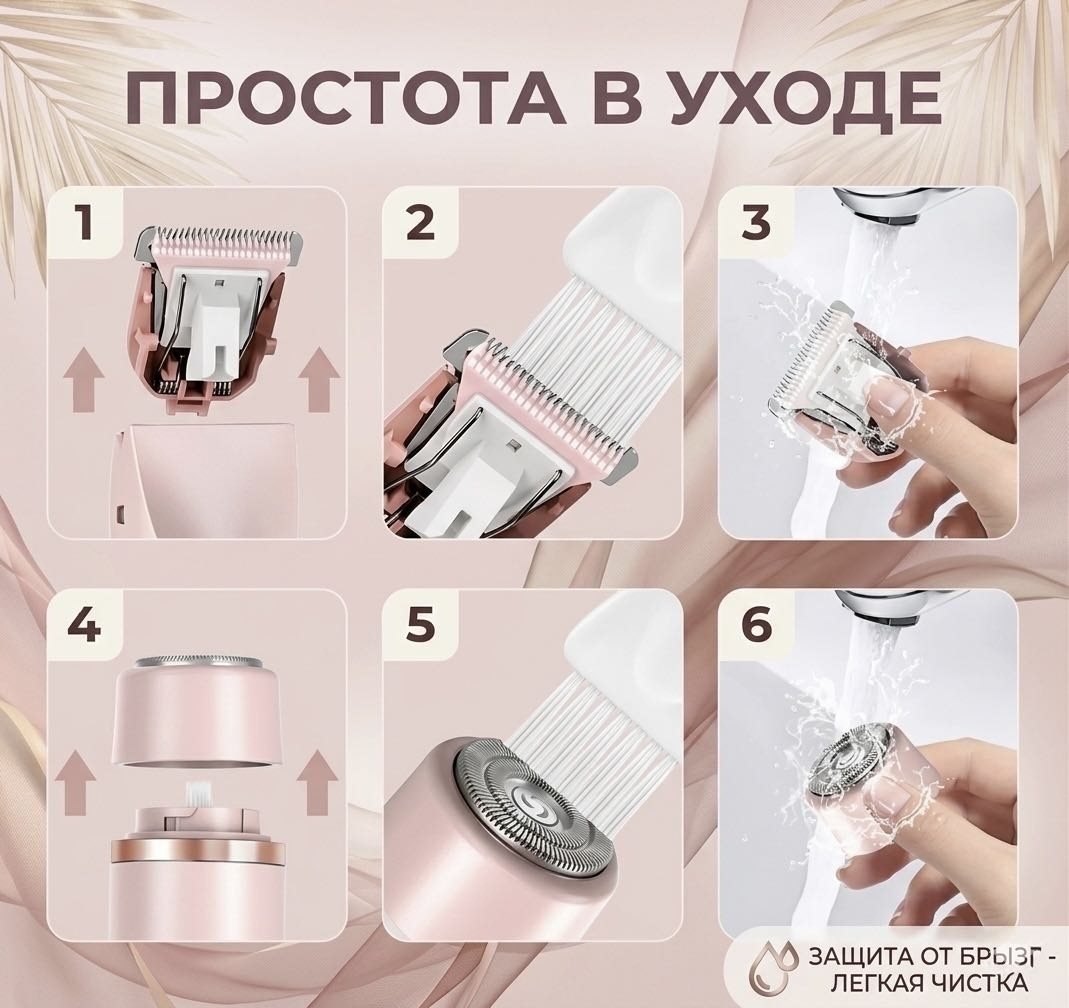 ПРОСТОТА В УХОДЕ

1

2

3

4

5

6

ЗАЩИТА ОТ БРЫЗГ -
ЛЕГКАЯ ЧИСТКА