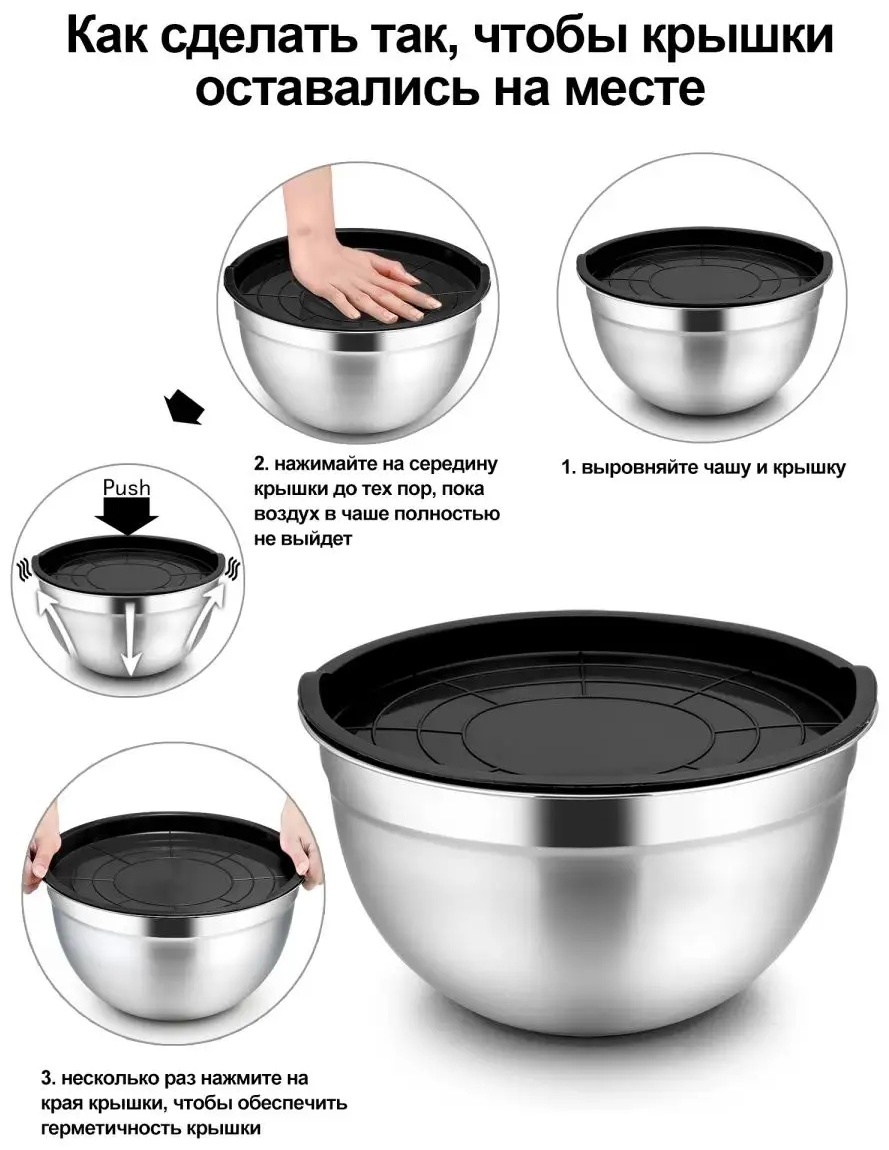 Как сделать так, чтобы крышки оставались на месте

2. нажимайте на середину крышки до тех пор, пока воздух в чаше полностью не выйдет

1. выровняйте чашу и крышку

Push

3. несколько раз нажмите на края крышки, чтобы обеспечить герметичность крышки