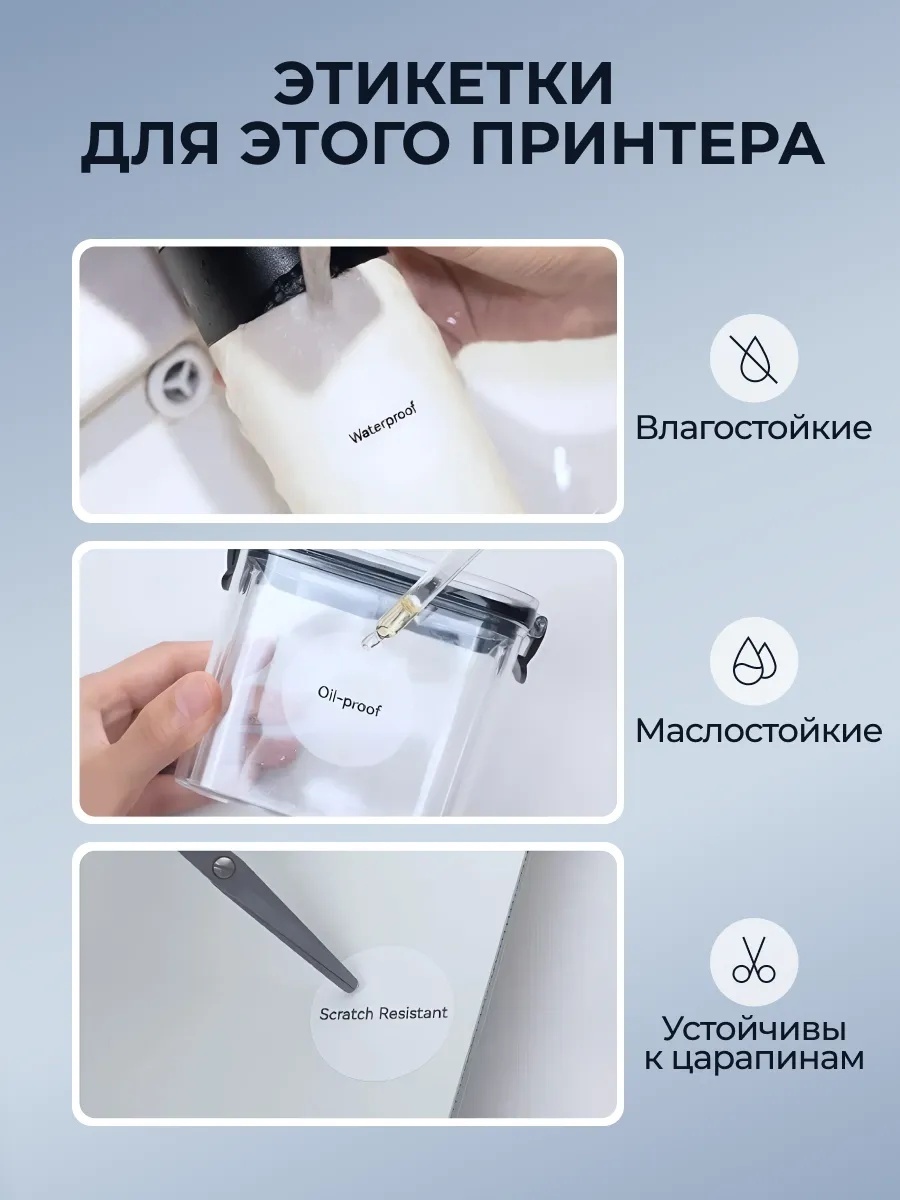 ЭТИКЕТКИ
ДЛЯ ЭТОГО ПРИНТЕРА

Waterproof

Влагостойкие

Oil-proof

Маслостойкие

Scratch Resistant

Устойчивы
к царапинам