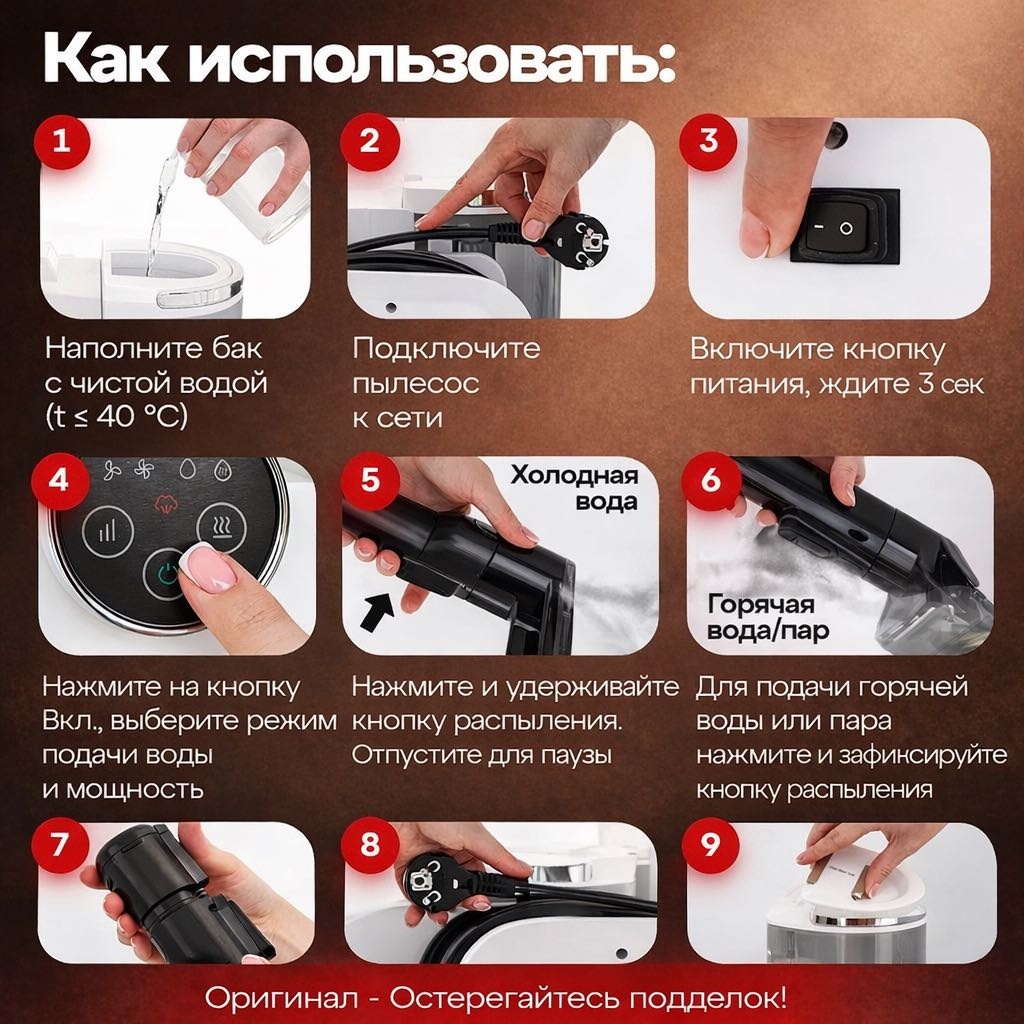 Как использовать:

1

Наполните бак с чистой водой (t ≤ 40 °C)

2

Подключите пылесос к сети

3

Включите кнопку питания, ждите 3 сек

4

Нажмите на кнопку Вкл., выберите режим подачи воды и мощность

5

Холодная вода

Нажмите и удерживайте кнопку распыления. Отпустите для паузы

6

Горячая вода/пар

Для подачи горячей воды или пара нажмите и зафиксируйте кнопку распыления

7

8

9

Оригинал - Остерегайтесь подделок!