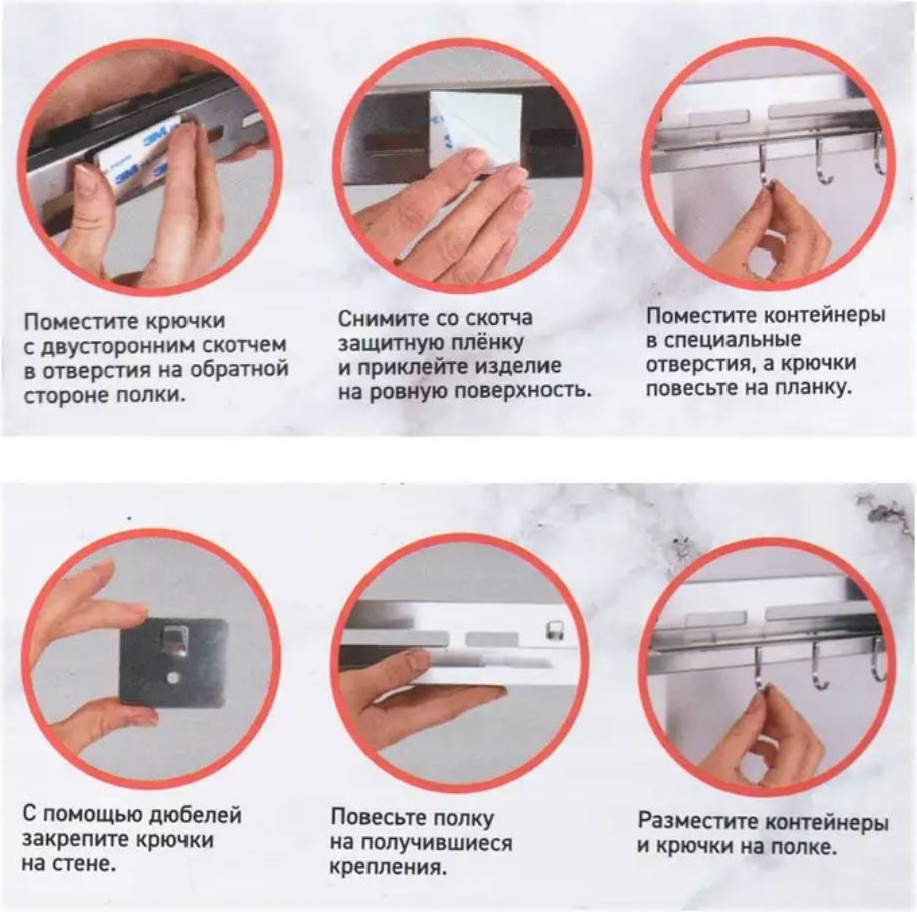 Поместите крючки с двусторонним скотчем в отверстия на обратной стороне полки.

Снимите со скотча защитную плёнку и приклейте изделие на ровную поверхность.

Поместите контейнеры в специальные отверстия, а крючки повесьте на планку.

С помощью дюбелей закрепите крючки на стене.

Повесьте полку на получившиеся крепления.

Разместите контейнеры и крючки на полке.