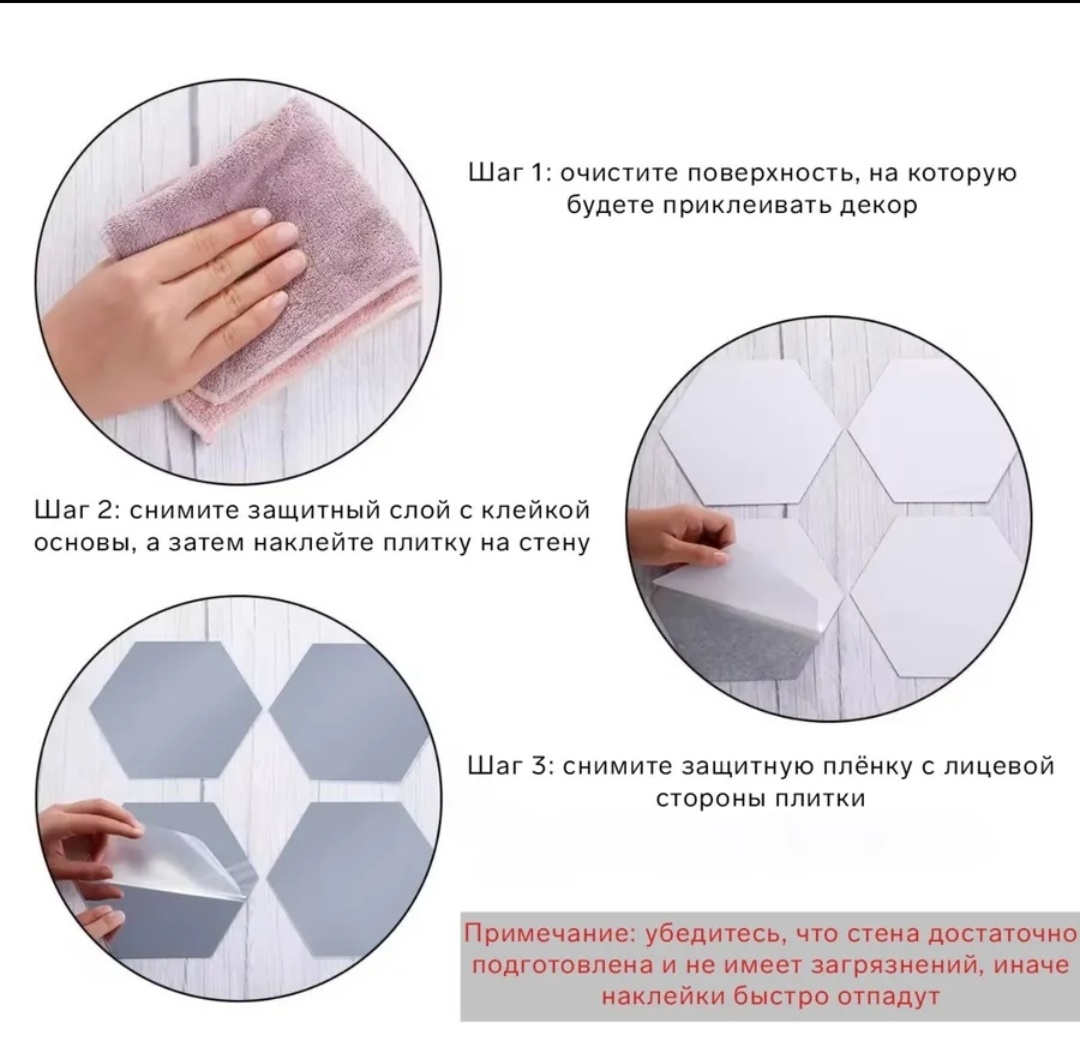 Шаг 1: очистите поверхность, на которую будете приклеивать декор

Шаг 2: снимите защитный слой с клейкой основы, а затем наклейте плитку на стену

Шаг 3: снимите защитную плёнку с лицевой стороны плитки

Примечание: убедитесь, что стена достаточно подготовлена и не имеет загрязнений, иначе наклейки быстро отпадут