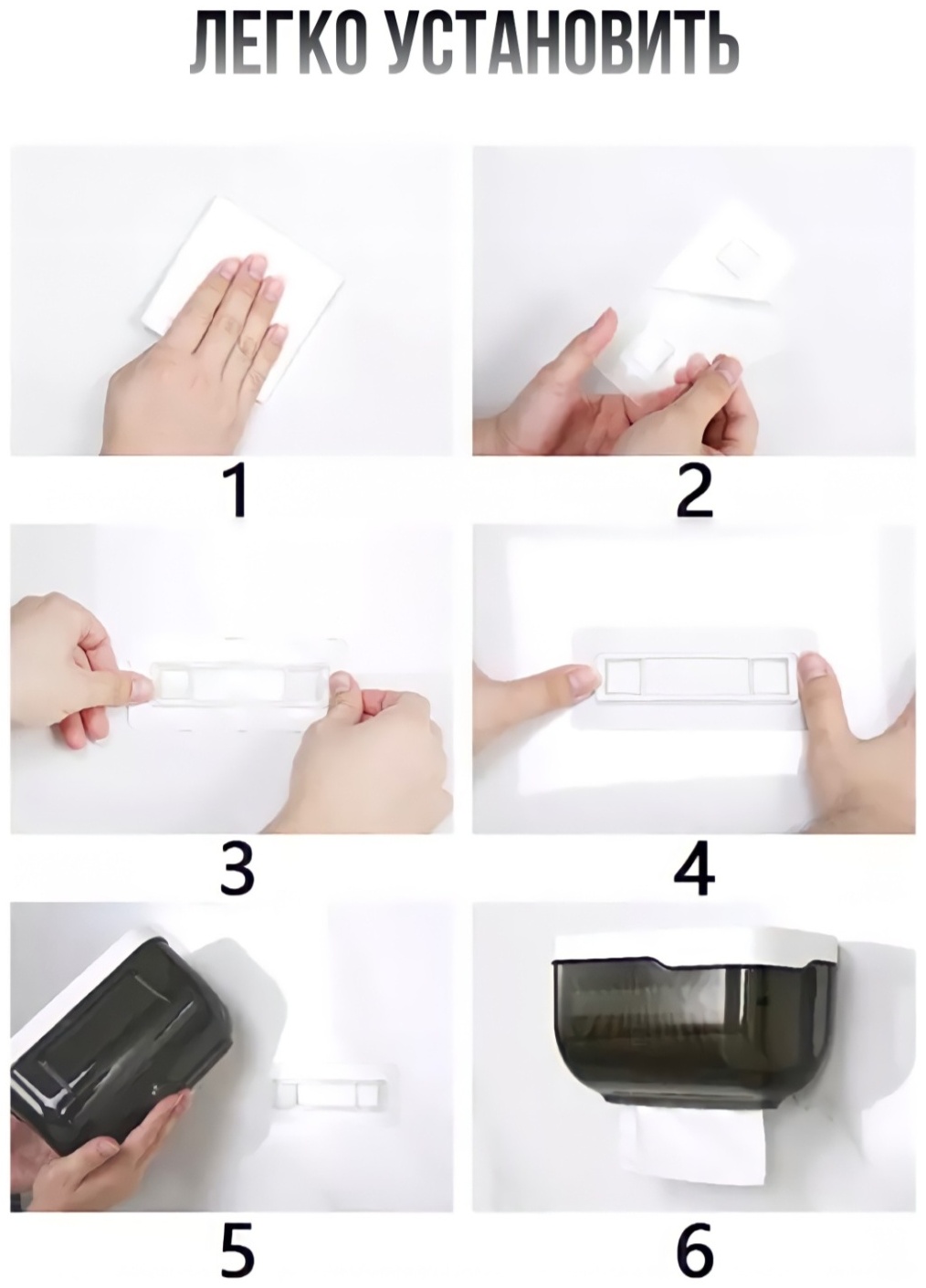 ЛЕГКО УСТАНОВИТЬ

1

2

3

4

5

6