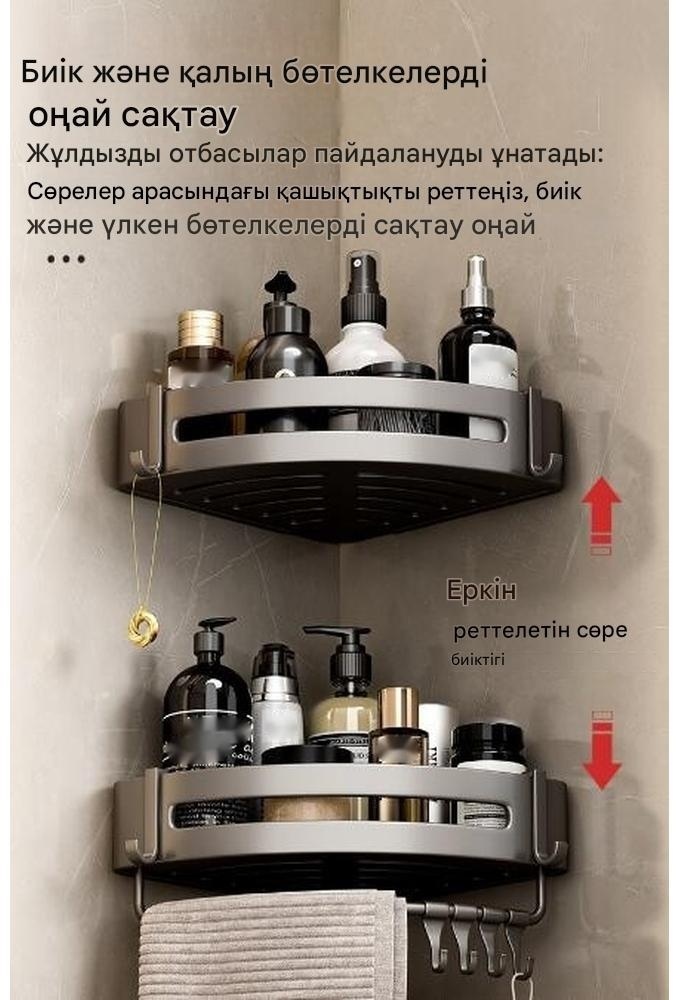 Биік және қалың бөтелкелерді

оңай сақтау

Жұлдызды отбасылар пайдалануды ұнатады:

Сөрелер арасындағы қашықтықты реттеңіз, биік және үлкен бөтелкелерді сақтау оңай

•••

Еркін

реттелетін сөре

биіктігі