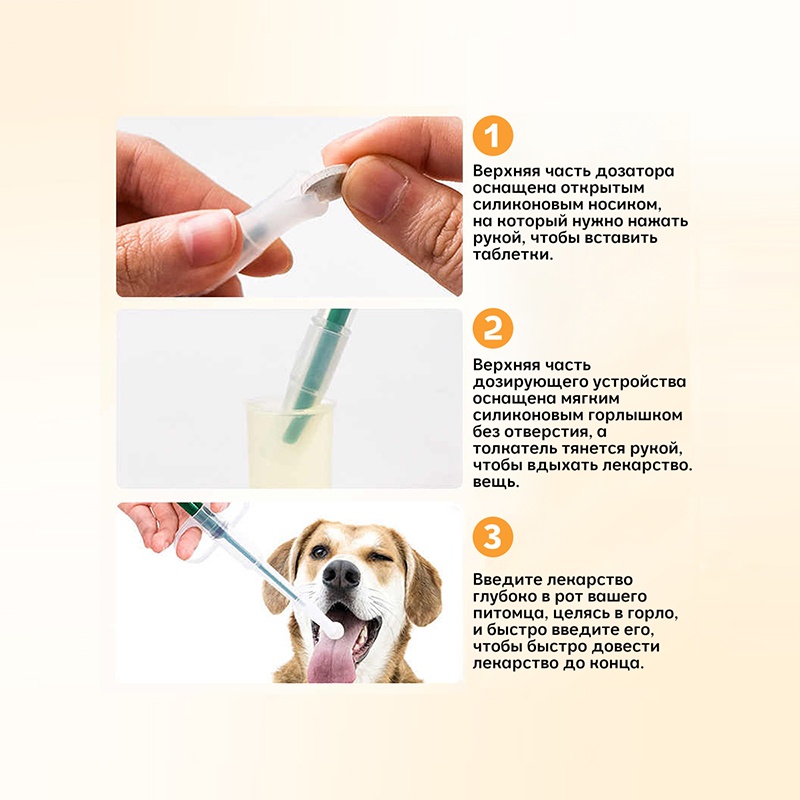 1

Верхняя часть дозатора оснащена открытым силиконовым носиком, на который нужно нажать рукой, чтобы вставить таблетки.

2

Верхняя часть дозирующего устройства оснащена мягким силиконовым горлышком без отверстия, а толкатель тянется рукой, чтобы вдыхать лекарство. вещь.

3

Введите лекарство глубоко в рот вашего питомца, целясь в горло, и быстро введите его, чтобы быстро довести лекарство до конца.