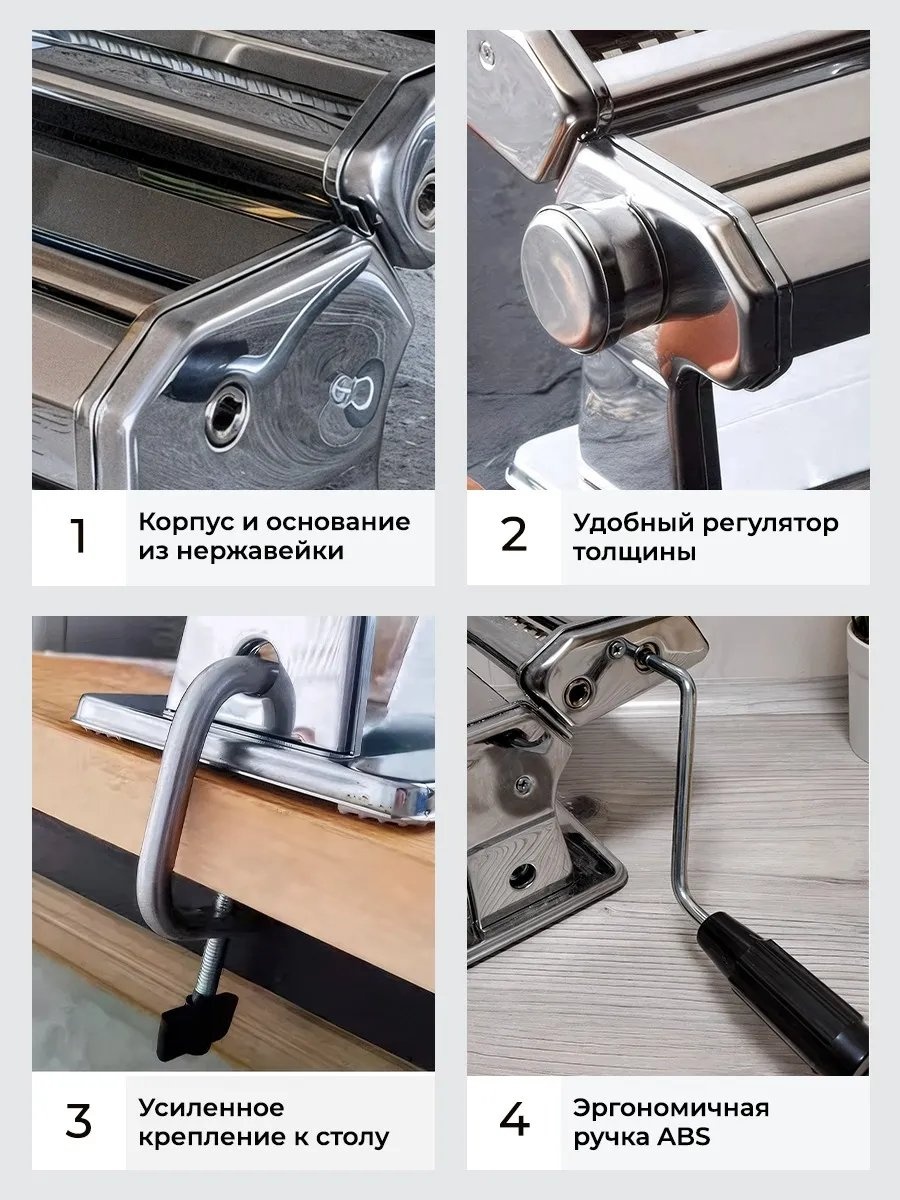 1

Корпус и основание из нержавейки

2

Удобный регулятор толщины

3

Усиленное крепление к столу

4

Эргономичная ручка ABS