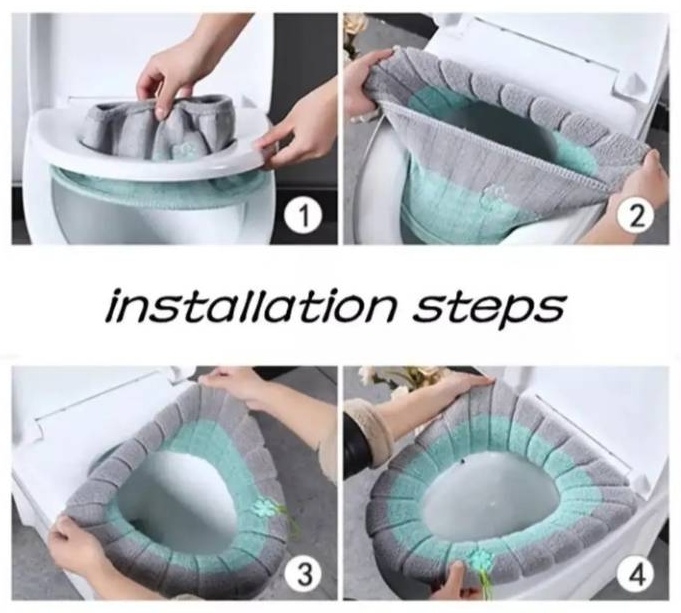 1

2

installation steps

3

4