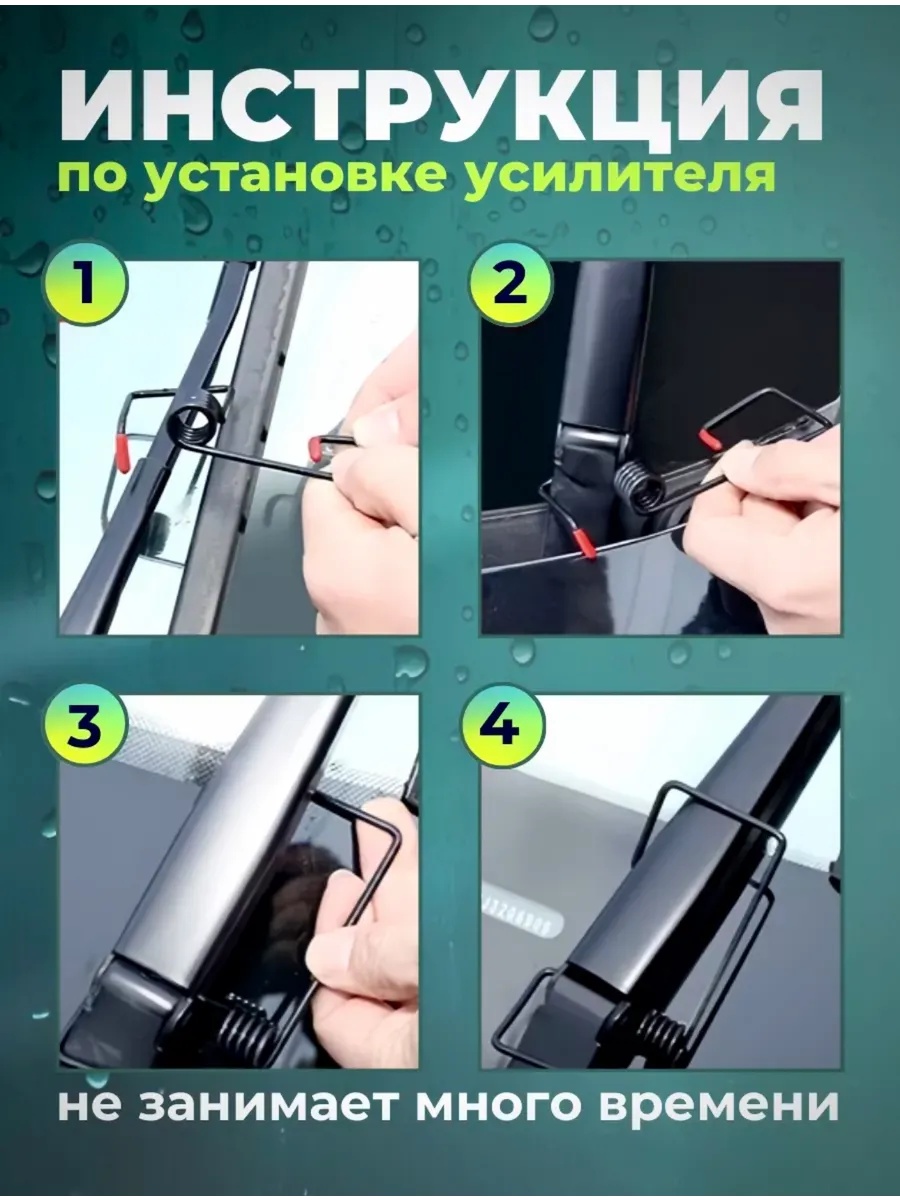 ИНСТРУКЦИЯ
по установке усилителя

1

2

3

4

не занимает много времени