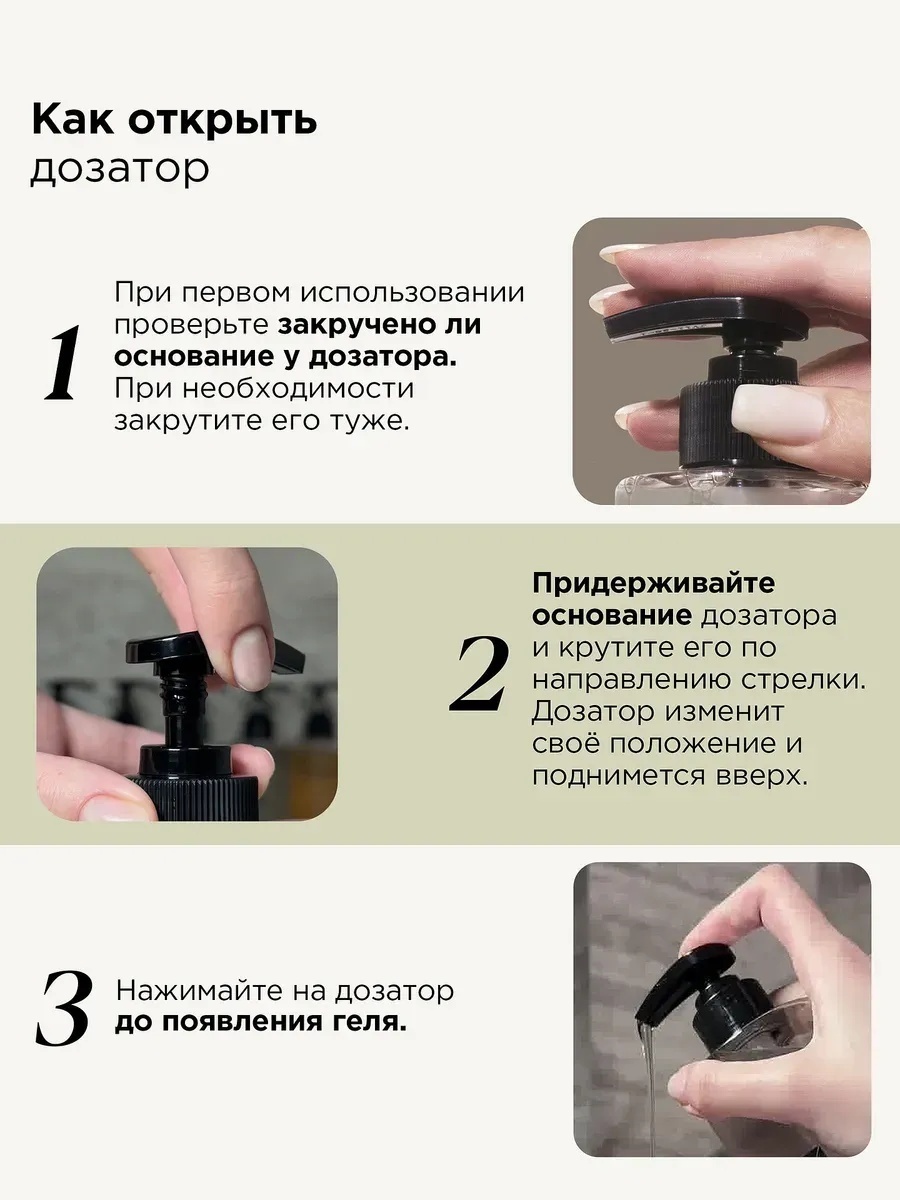 Как открыть
дозатор

1

При первом использовании проверьте закручено ли основание у дозатора. При необходимости закрутите его туже.

2

Придерживайте основание дозатора и крутите его по направлению стрелки. Дозатор изменит своё положение и поднимется вверх.

3

Нажимайте на дозатор до появления геля.