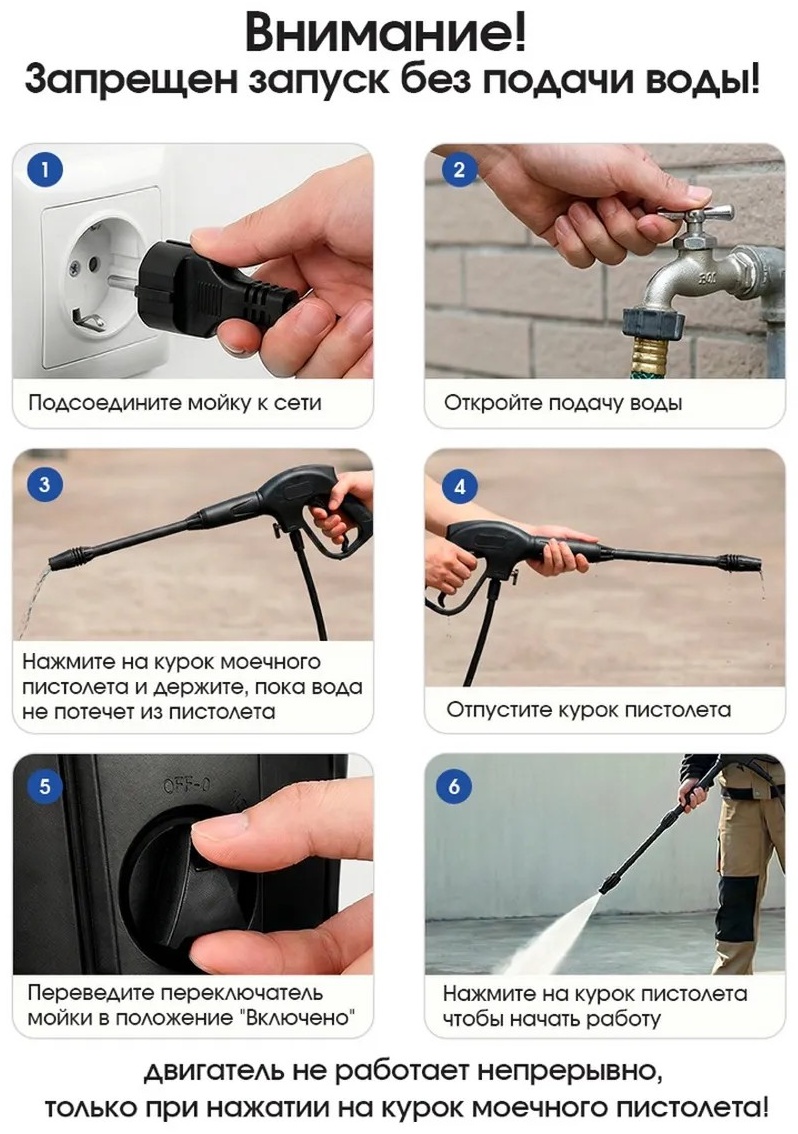 Внимание!
Запрещен запуск без подачи воды!

1
Подсоедините мойку к сети

2
Откройте подачу воды

3
Нажмите на курок моечного пистолета и держите, пока вода не потечет из пистолета

4
Отпустите курок пистолета

5
OFF-0
Переведите переключатель мойки в положение "Включено"

6
Нажмите на курок пистолета чтобы начать работу

двигатель не работает непрерывно, только при нажатии на курок моечного пистолета!