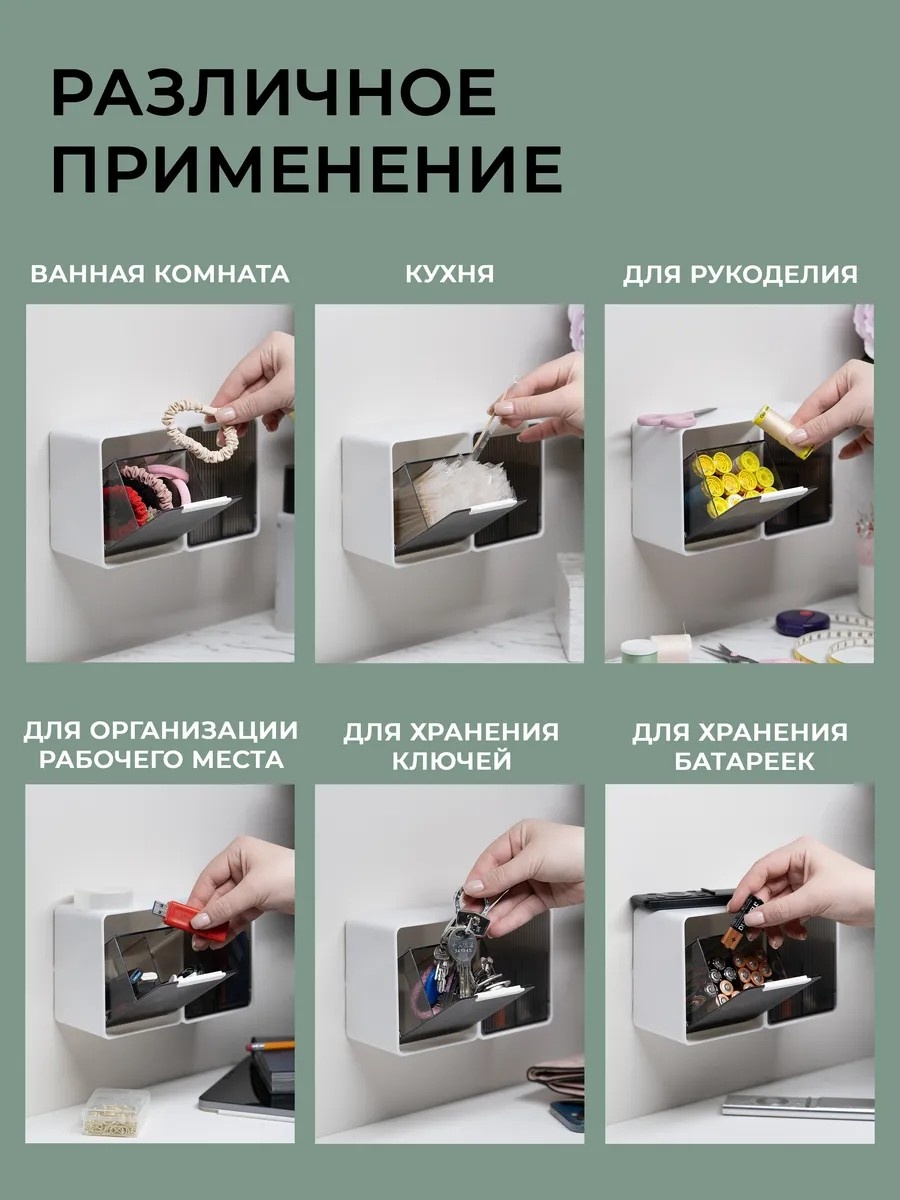 РАЗЛИЧНОЕ ПРИМЕНЕНИЕ

ВАННАЯ КОМНАТА

КУХНЯ

ДЛЯ РУКОДЕЛИЯ

ДЛЯ ОРГАНИЗАЦИИ РАБОЧЕГО МЕСТА

ДЛЯ ХРАНЕНИЯ КЛЮЧЕЙ

ДЛЯ ХРАНЕНИЯ БАТАРЕЕК