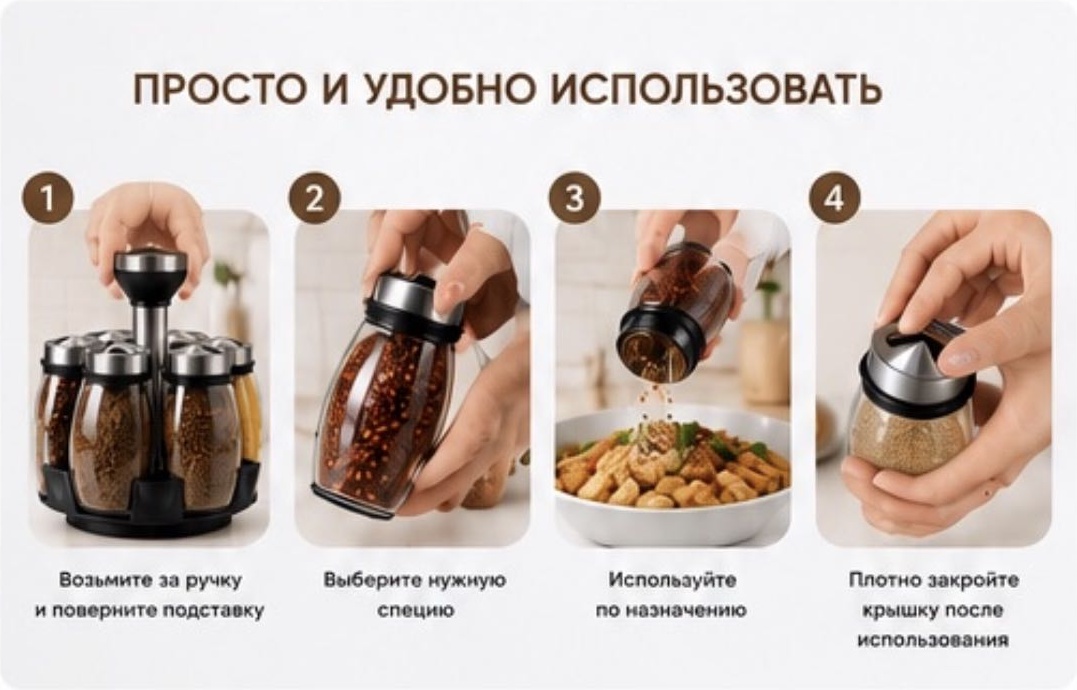 ПРОСТО И УДОБНО ИСПОЛЬЗОВАТЬ

1

Возьмите за ручку и поверните подставку

2

Выберите нужную специю

3

Используйте по назначению

4

Плотно закройте крышку после использования