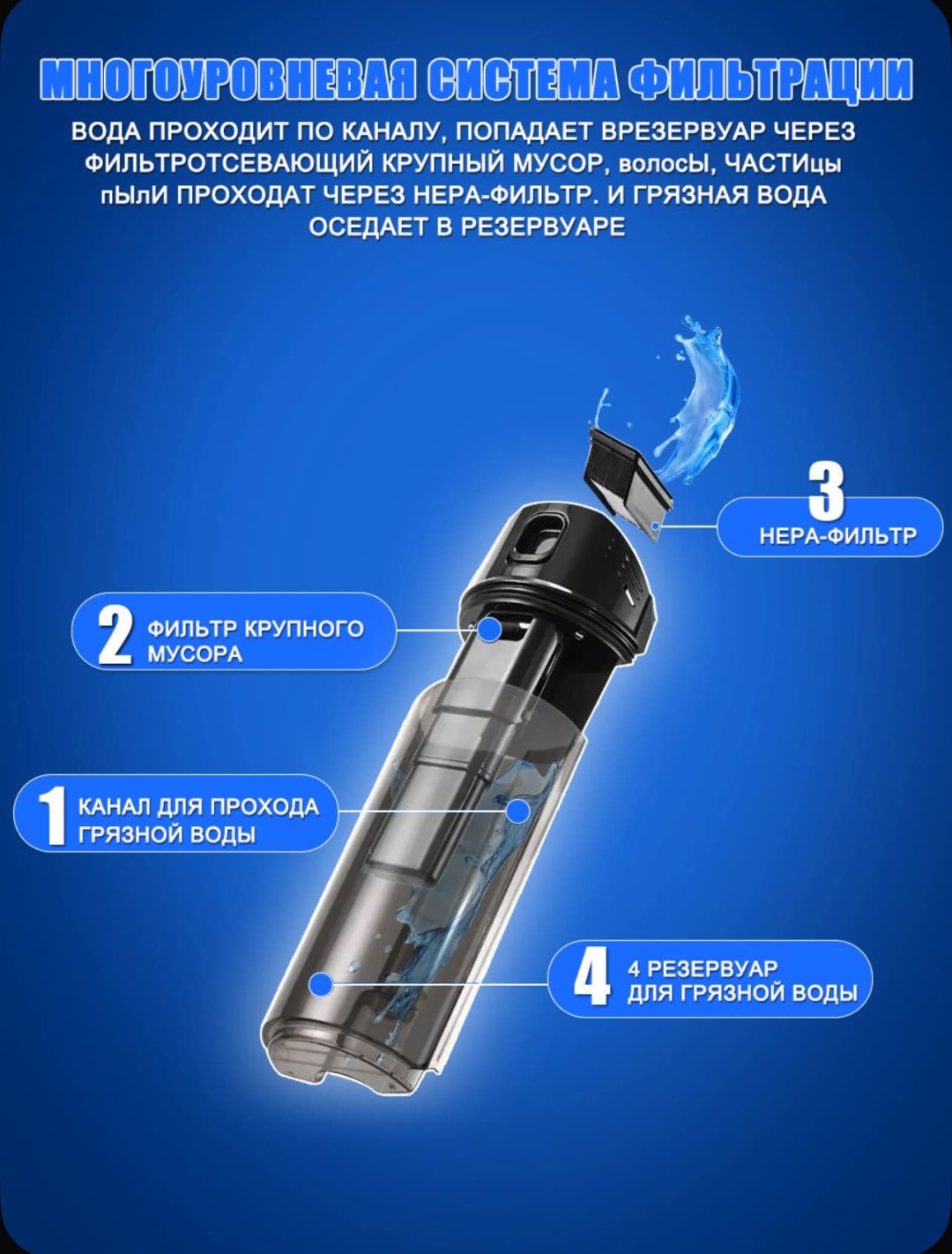 МНОГОУРОВНЕВАЯ СИСТЕМА ФИЛЬТРАЦИИ

ВОДА ПРОХОДИТ ПО КАНАЛУ, ПОПАДАЕТ ВРЕЗЕРВУАР ЧЕРЕЗ ФИЛЬТРОТСЕВАЮЩИЙ КРУПНЫЙ МУСОР, волосЫ, ЧАСТИцы пЫлИ ПРОХОДАТ ЧЕРЕЗ НЕРА-ФИЛЬТР. И ГРЯЗНАЯ ВОДА ОСЕДАЕТ В РЕЗЕРВУАРЕ

3 НЕРА-ФИЛЬТР

2 ФИЛЬТР КРУПНОГО МУСОРА

1 КАНАЛ ДЛЯ ПРОХОДА ГРЯЗНОЙ ВОДЫ

4 4 РЕЗЕРВУАР ДЛЯ ГРЯЗНОЙ ВОДЫ