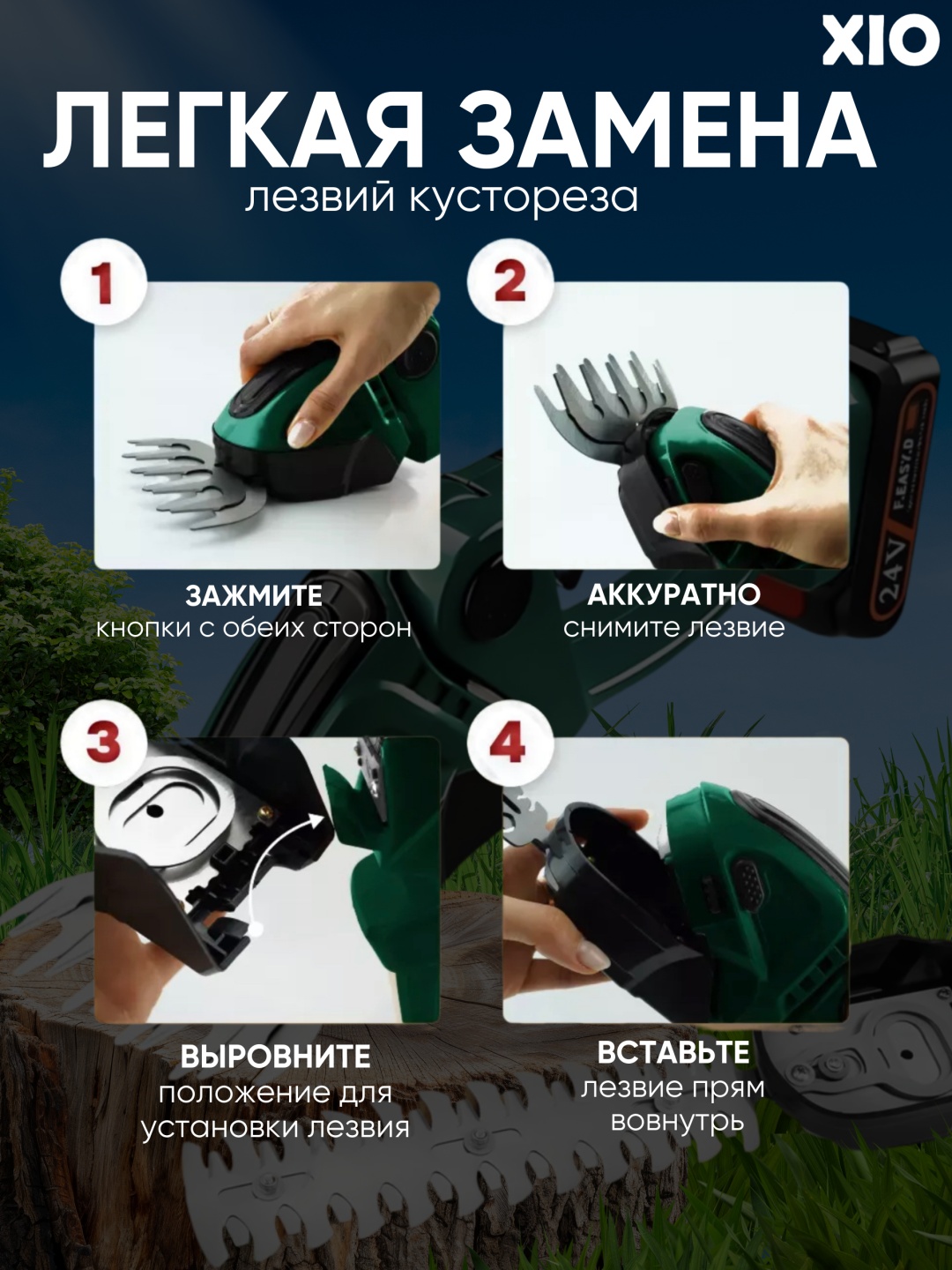 XIO

ЛЕГКАЯ ЗАМЕНА

лезвий кустореза

1

ЗАЖМИТЕ
кнопки с обеих сторон

2

АККУРАТНО
снимите лезвие

3

ВЫРОВНИТЕ
положение для установки лезвия

4

ВСТАВЬТЕ
лезвие прям вовнутрь