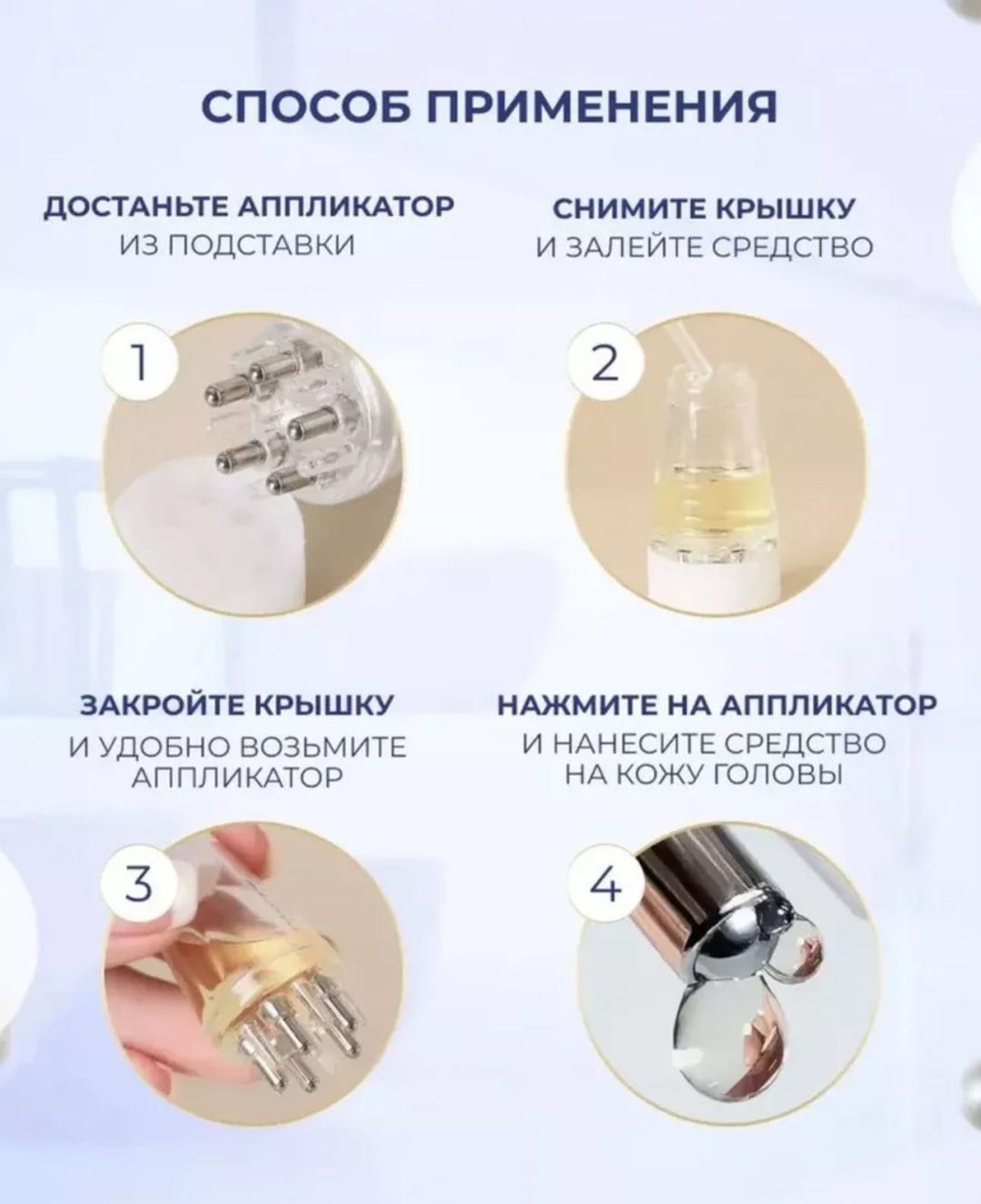 СПОСОБ ПРИМЕНЕНИЯ

ДОСТАНЬТЕ АППЛИКАТОР
ИЗ ПОДСТАВКИ

1

СНИМИТЕ КРЫШКУ
И ЗАЛЕЙТЕ СРЕДСТВО

2

ЗАКРОЙТЕ КРЫШКУ
И УДОБНО ВОЗЬМИТЕ АППЛИКАТОР

3

НАЖМИТЕ НА АППЛИКАТОР
И НАНЕСИТЕ СРЕДСТВО НА КОЖУ ГОЛОВЫ

4