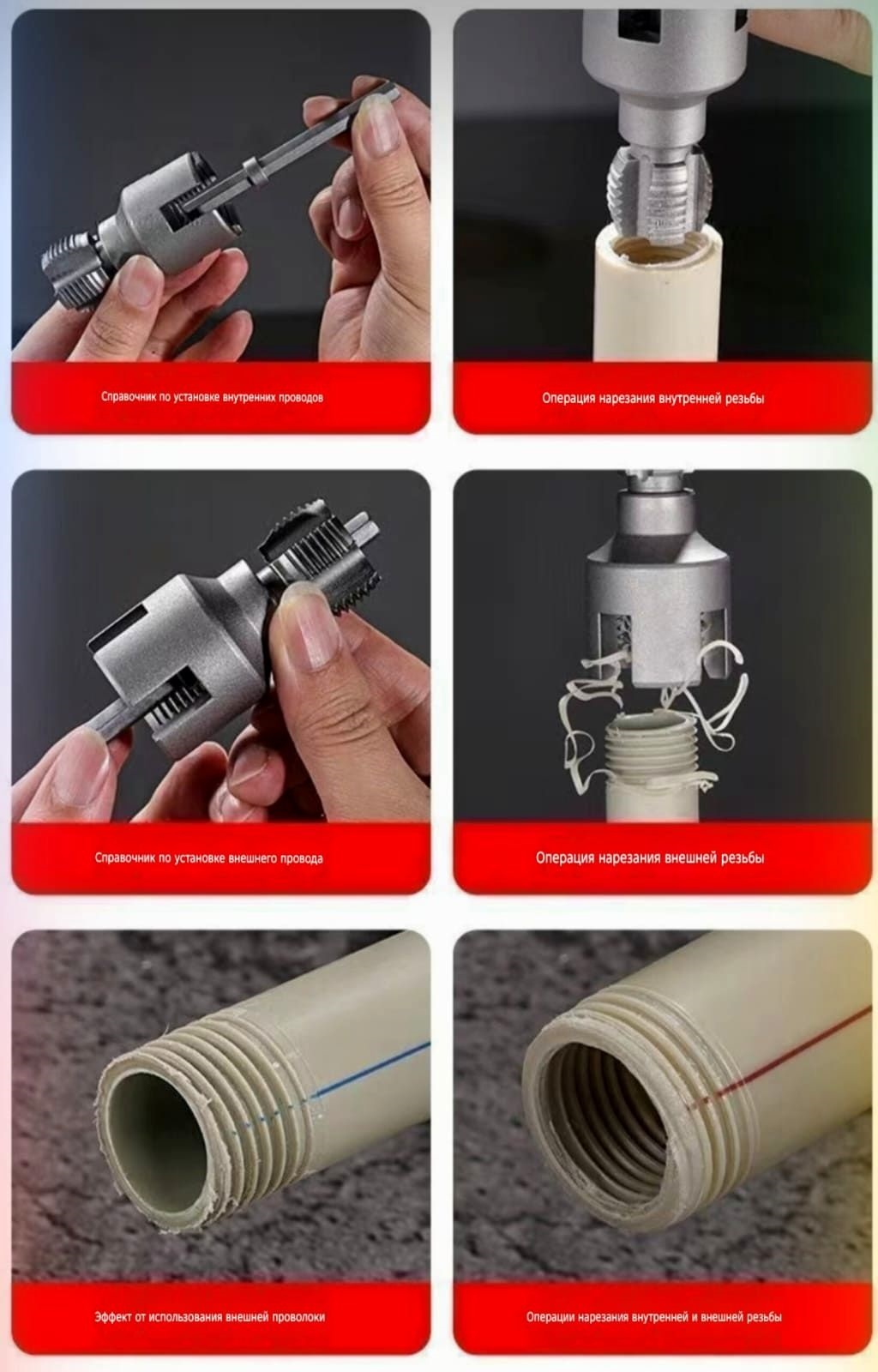 Справочник по установке внутренних проводов

Операция нарезания внутренней резьбы

Справочник по установке внешнего провода

Операция нарезания внешней резьбы

Эффект от использования внешней проволоки

Операции нарезания внутренней и внешней резьбы