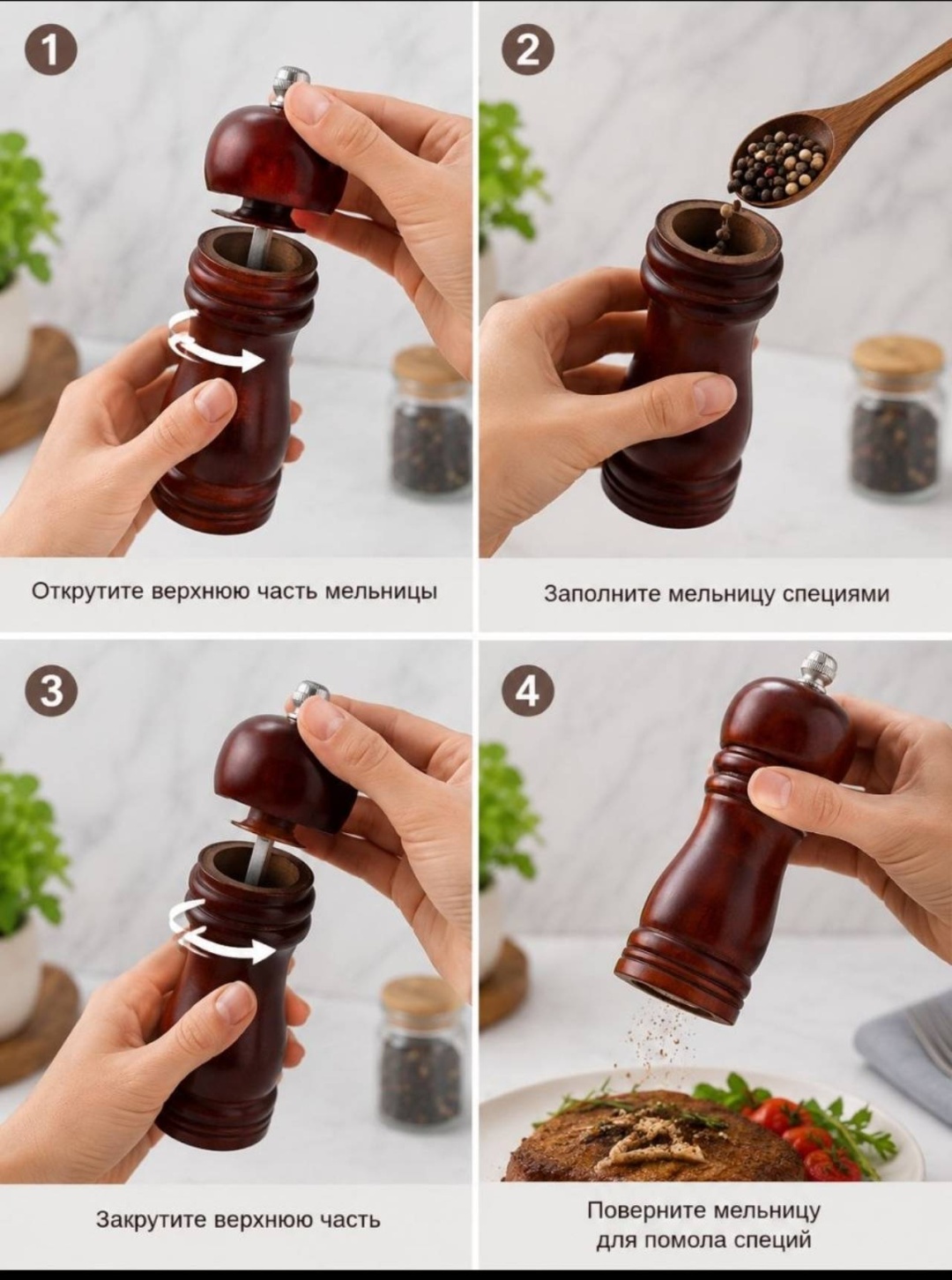 1

Открутите верхнюю часть мельницы

2

Заполните мельницу специями

3

Закрутите верхнюю часть

4

Поверните мельницу для помола специй