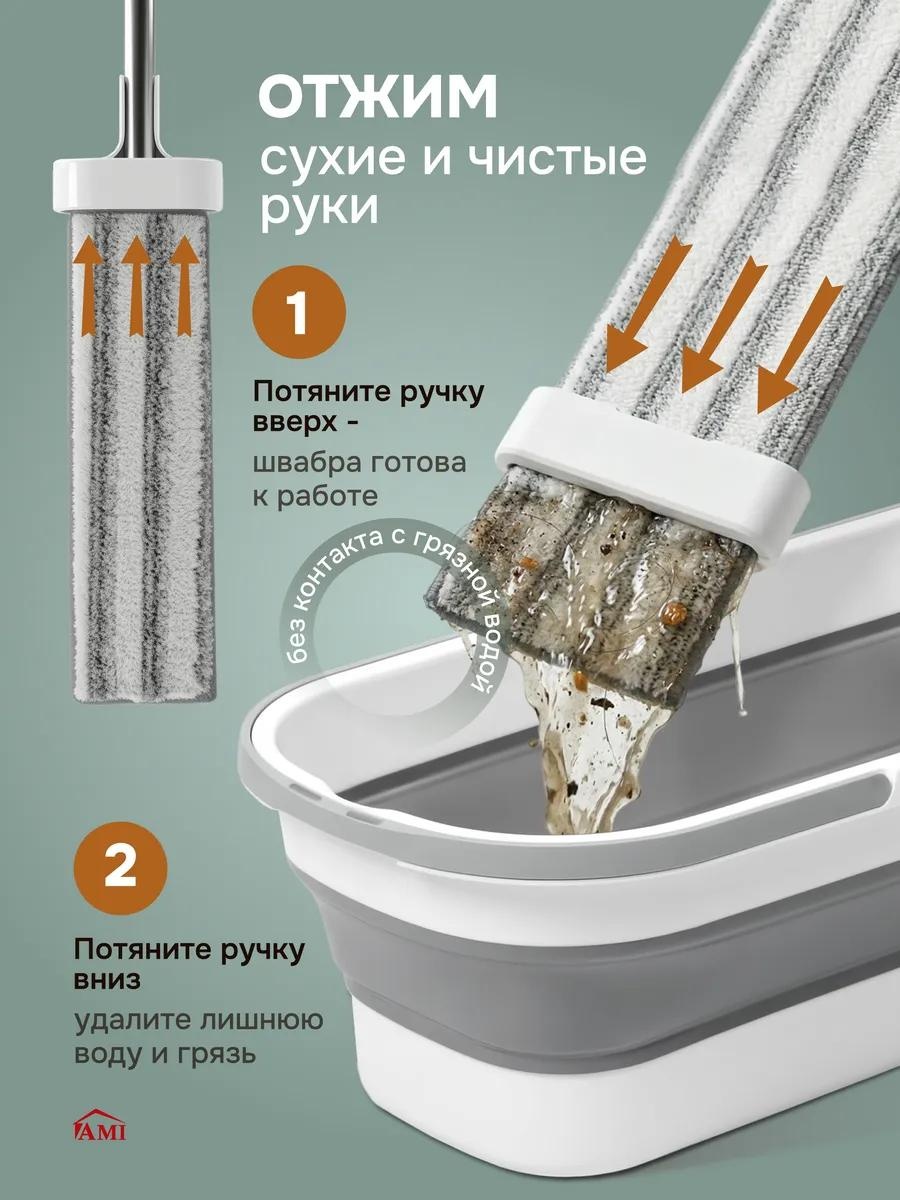 ОТЖИМ
сухие и чистые руки

1

Потяните ручку вверх -
швабра готова к работе

без контакта с грязной водой

2

Потяните ручку вниз
удалите лишнюю воду и грязь

AMI