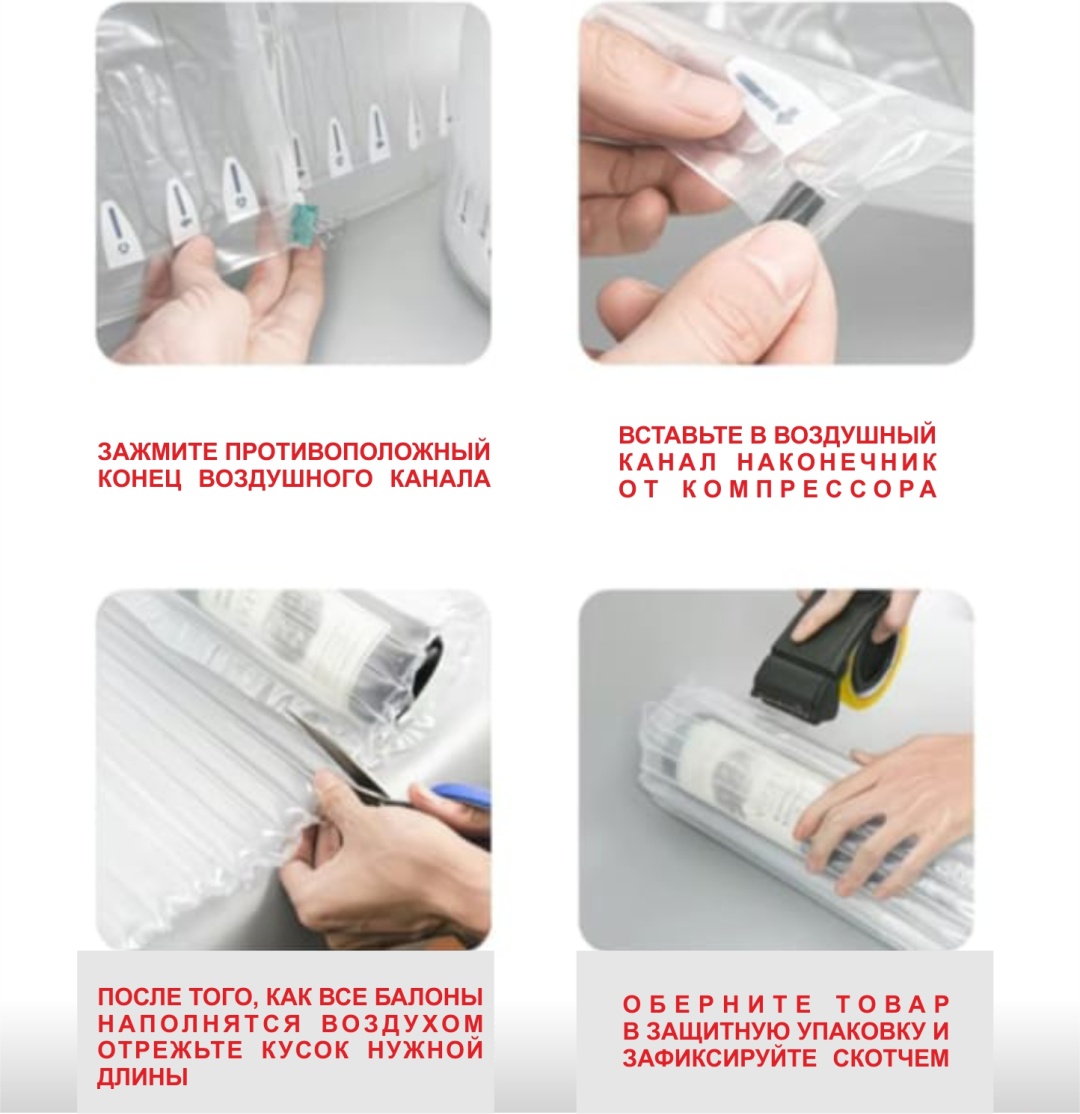 ЗАЖМИТЕ ПРОТИВОПОЛОЖНЫЙ КОНЕЦ ВОЗДУШНОГО КАНАЛА

ВСТАВЬТЕ В ВОЗДУШНЫЙ КАНАЛ НАКОНЕЧНИК ОТ КОМПРЕССОРА

ПОСЛЕ ТОГО, КАК ВСЕ БАЛОНЫ НАПОЛНЯТСЯ ВОЗДУХОМ ОТРЕЖЬТЕ КУСОК НУЖНОЙ ДЛИНЫ

ОБЕРНИТЕ ТОВАР В ЗАЩИТНУЮ УПАКОВКУ И ЗАФИКСИРУЙТЕ СКОТЧЕМ