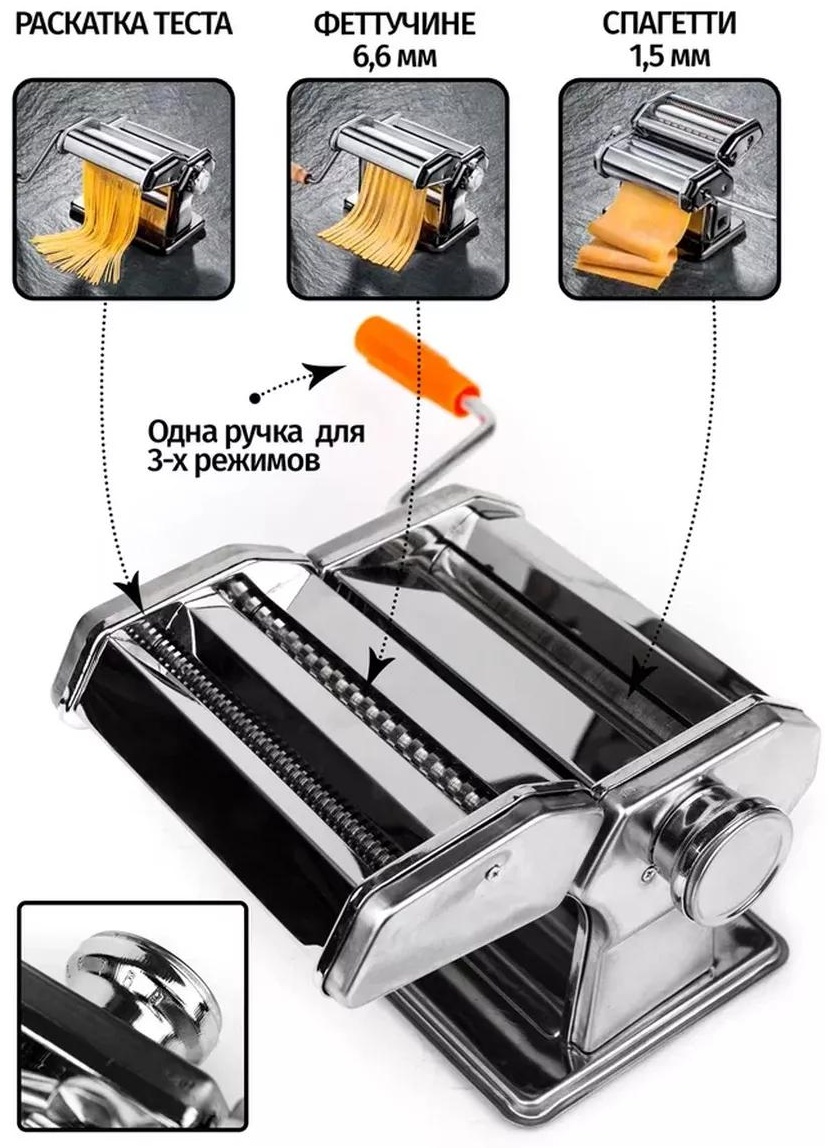 РАСКАТКА ТЕСТА

ФЕТТУЧИНЕ
6,6 мм

СПАГЕТТИ
1,5 мм

Одна ручка для 3-х режимов