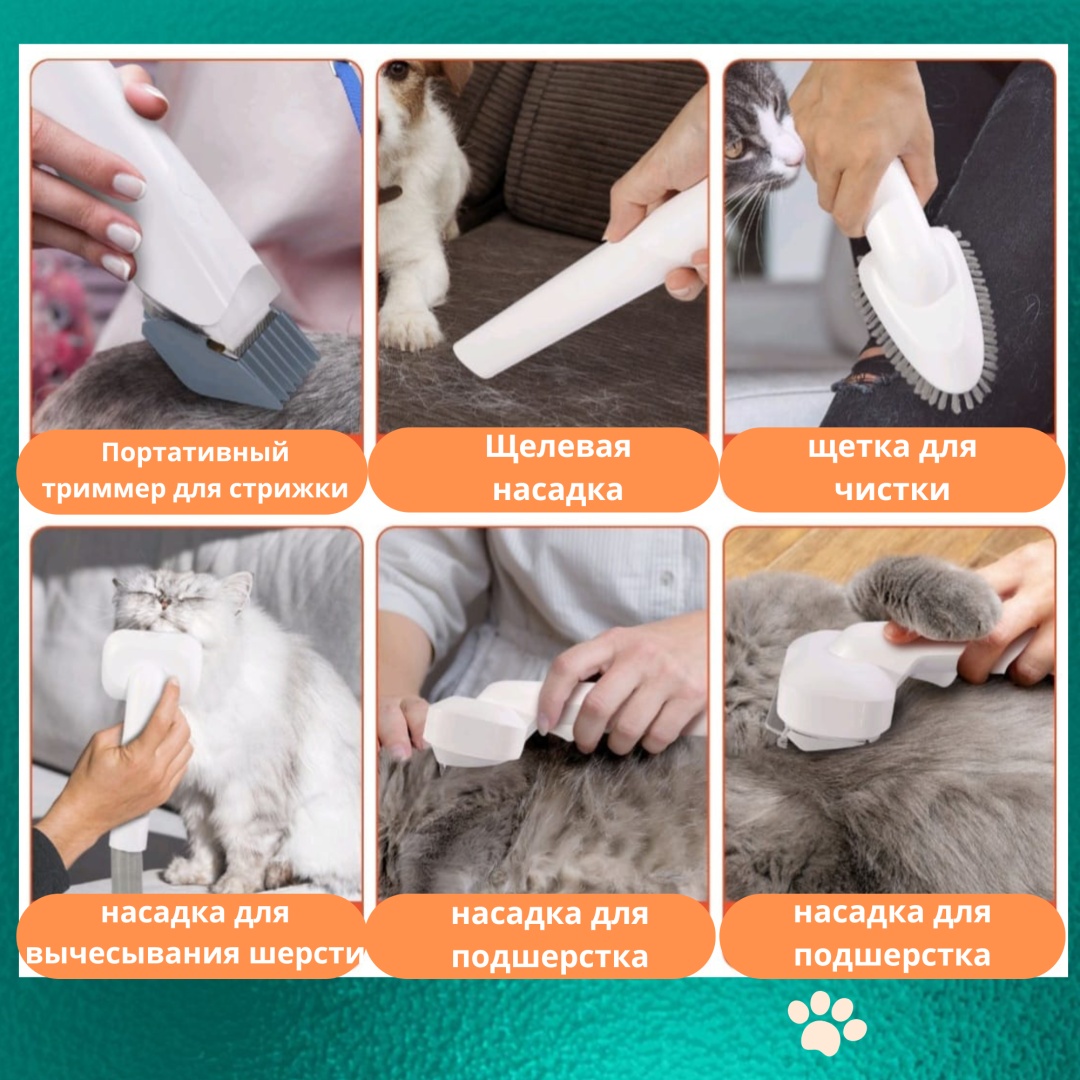 Портативный триммер для стрижки

Щелевая насадка

щетка для чистки

насадка для вычесывания шерсти

насадка для подшерстка

насадка для подшерстка