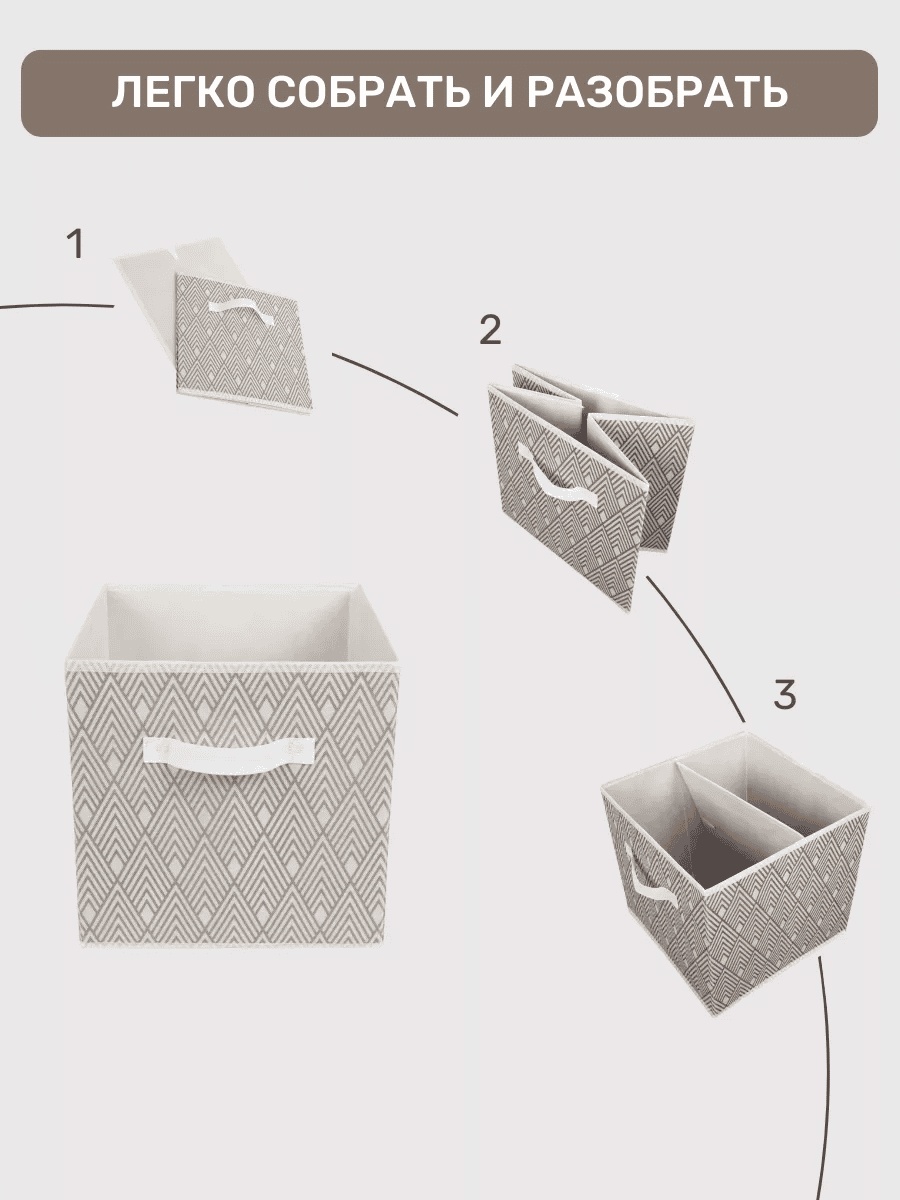 ЛЕГКО СОБРАТЬ И РАЗОБРАТЬ

1

2

3