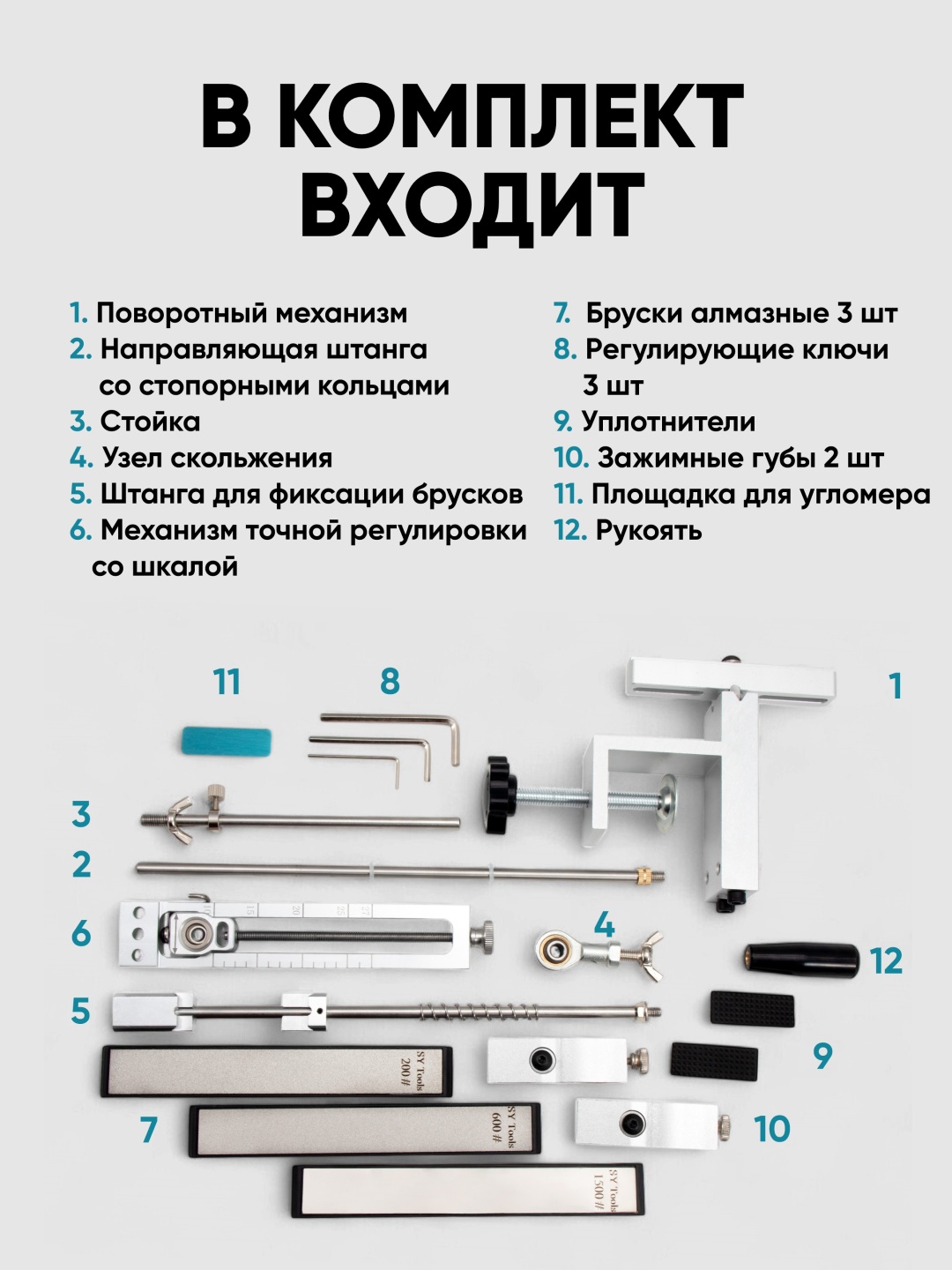 В КОМПЛЕКТ ВХОДИТ

1. Поворотный механизм
2. Направляющая штанга со стопорными кольцами
3. Стойка
4. Узел скольжения
5. Штанга для фиксации брусков
6. Механизм точной регулировки со шкалой

7. Бруски алмазные 3 шт
8. Регулирующие ключи 3 шт
9. Уплотнители
10. Зажимные губы 2 шт
11. Площадка для угломера
12. Рукоять

11

8

1

3

2

6

10 15 20 25 27

4

12

5

9

SY Tools 200 #

7

SY Tools 600 #

10

SY Tools 1500 #