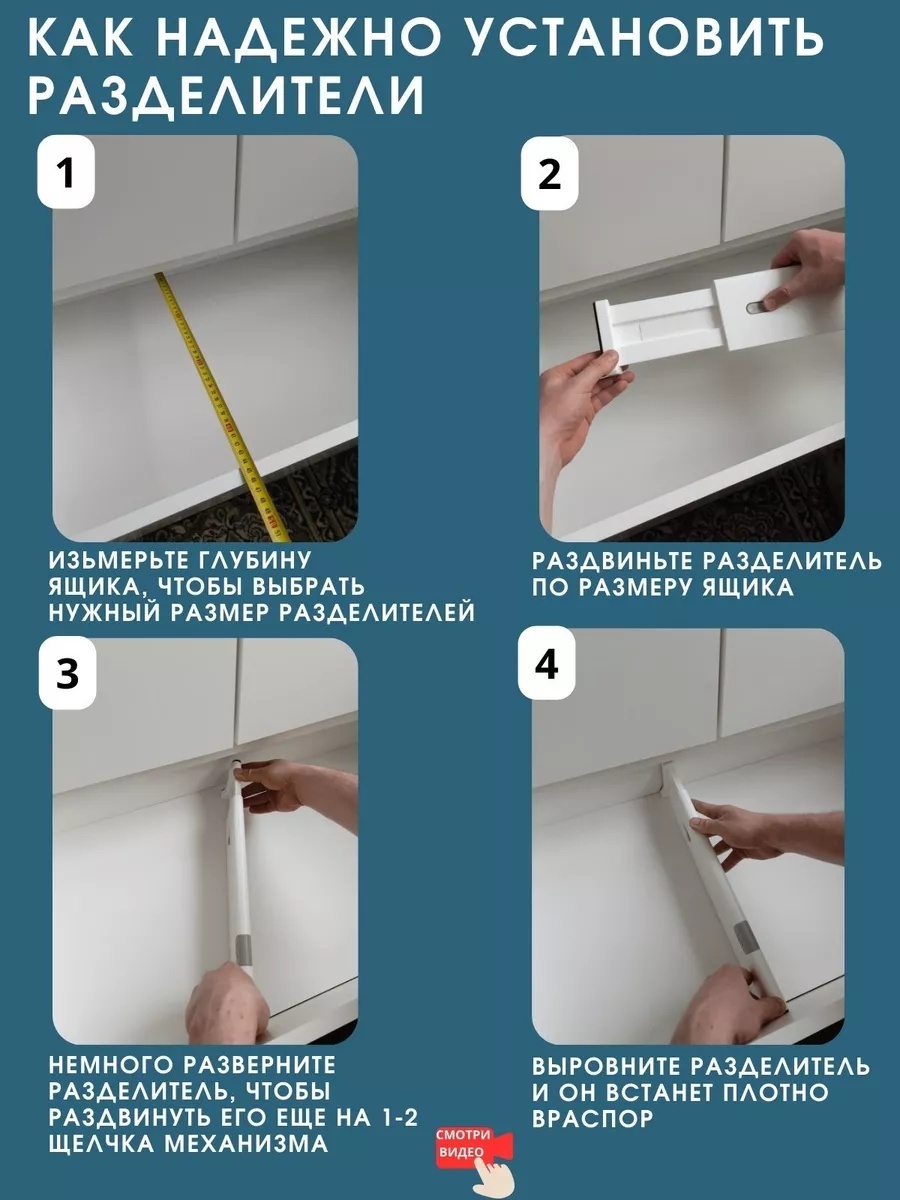 КАК НАДЕЖНО УСТАНОВИТЬ РАЗДЕЛИТЕЛИ

1

ИЗЬМЕРЬТЕ ГЛУБИНУ ЯЩИКА, ЧТОБЫ ВЫБРАТЬ НУЖНЫЙ РАЗМЕР РАЗДЕЛИТЕЛЕЙ

2

РАЗДВИНЬТЕ РАЗДЕЛИТЕЛЬ ПО РАЗМЕРУ ЯЩИКА

3

НЕМНОГО РАЗВЕРНИТЕ РАЗДЕЛИТЕЛЬ, ЧТОБЫ РАЗДВИНУТЬ ЕГО ЕЩЕ НА 1-2 ЩЕЛЧКА МЕХАНИЗМА

4

ВЫРОВНИТЕ РАЗДЕЛИТЕЛЬ И ОН ВСТАНЕТ ПЛОТНО ВРАСПОР

СМОТРИ ВИДЕО