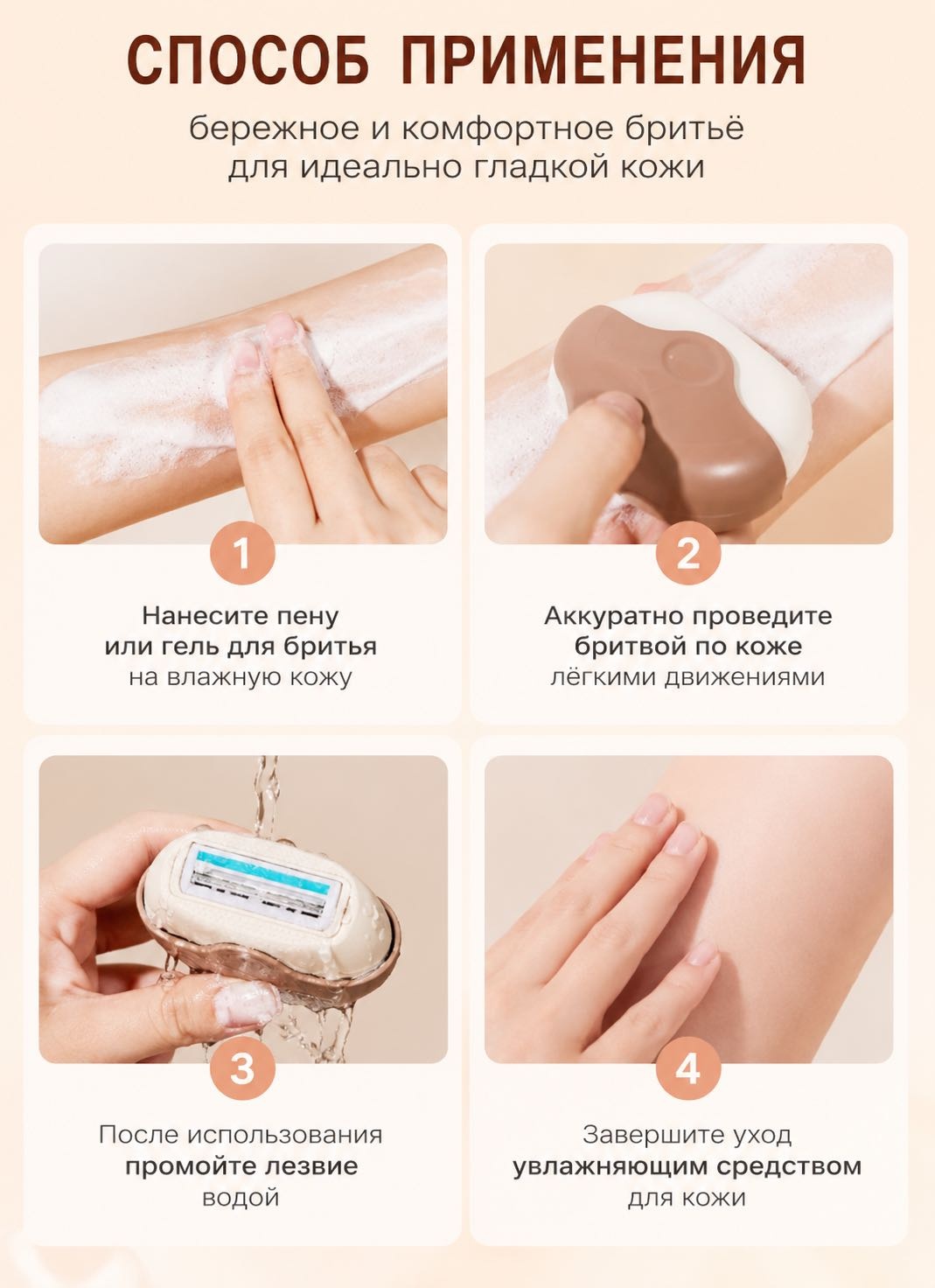 СПОСОБ ПРИМЕНЕНИЯ

бережное и комфортное бритьё
для идеально гладкой кожи

1

Нанесите пену
или гель для бритья
на влажную кожу

2

Аккуратно проведите
бритвой по коже
лёгкими движениями

3

После использования
промойте лезвие
водой

4

Завершите уход
увлажняющим средством
для кожи