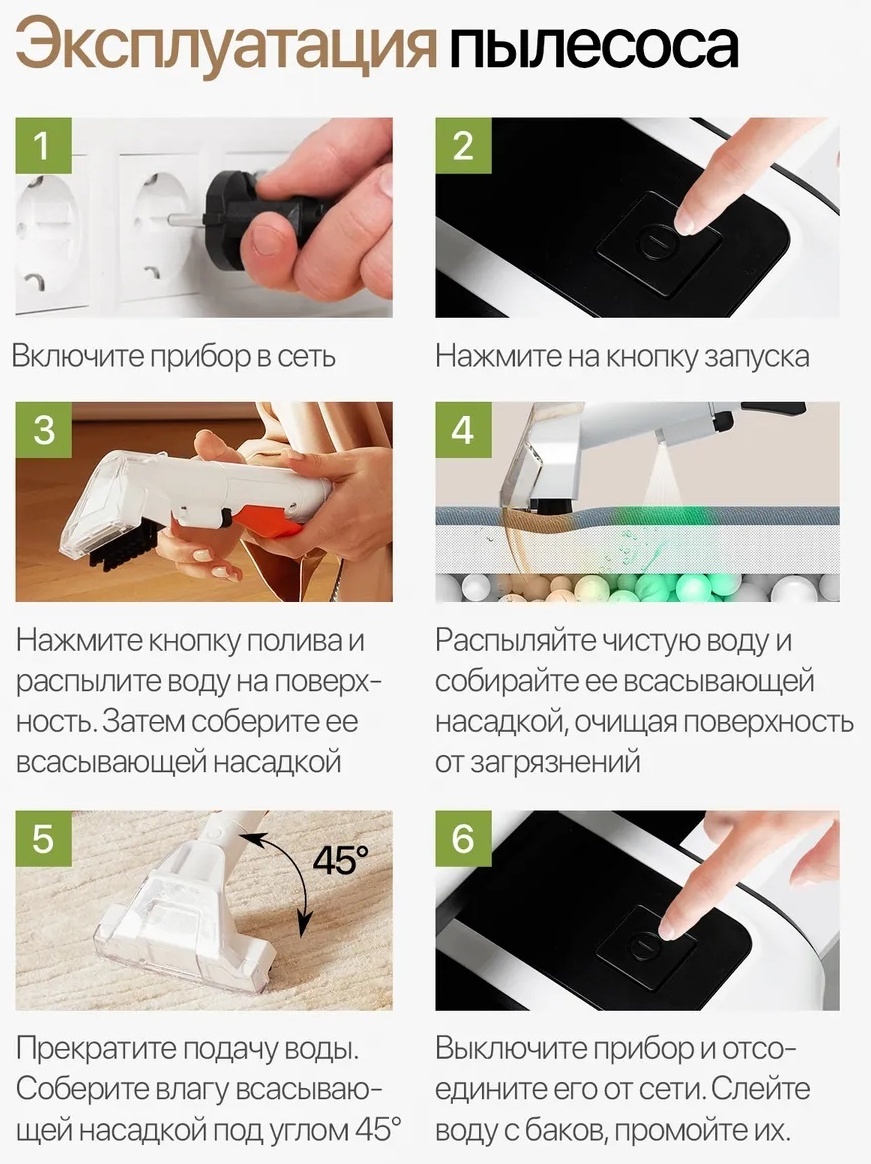 Эксплуатация пылесоса

1

Включите прибор в сеть

2

Нажмите на кнопку запуска

3

Нажмите кнопку полива и распылите воду на поверхность. Затем соберите ее всасывающей насадкой

4

Распыляйте чистую воду и собирайте ее всасывающей насадкой, очищая поверхность от загрязнений

5

45°

Прекратите подачу воды. Соберите влагу всасывающей насадкой под углом 45°

6

Выключите прибор и отсоедините его от сети. Слейте воду с баков, промойте их.