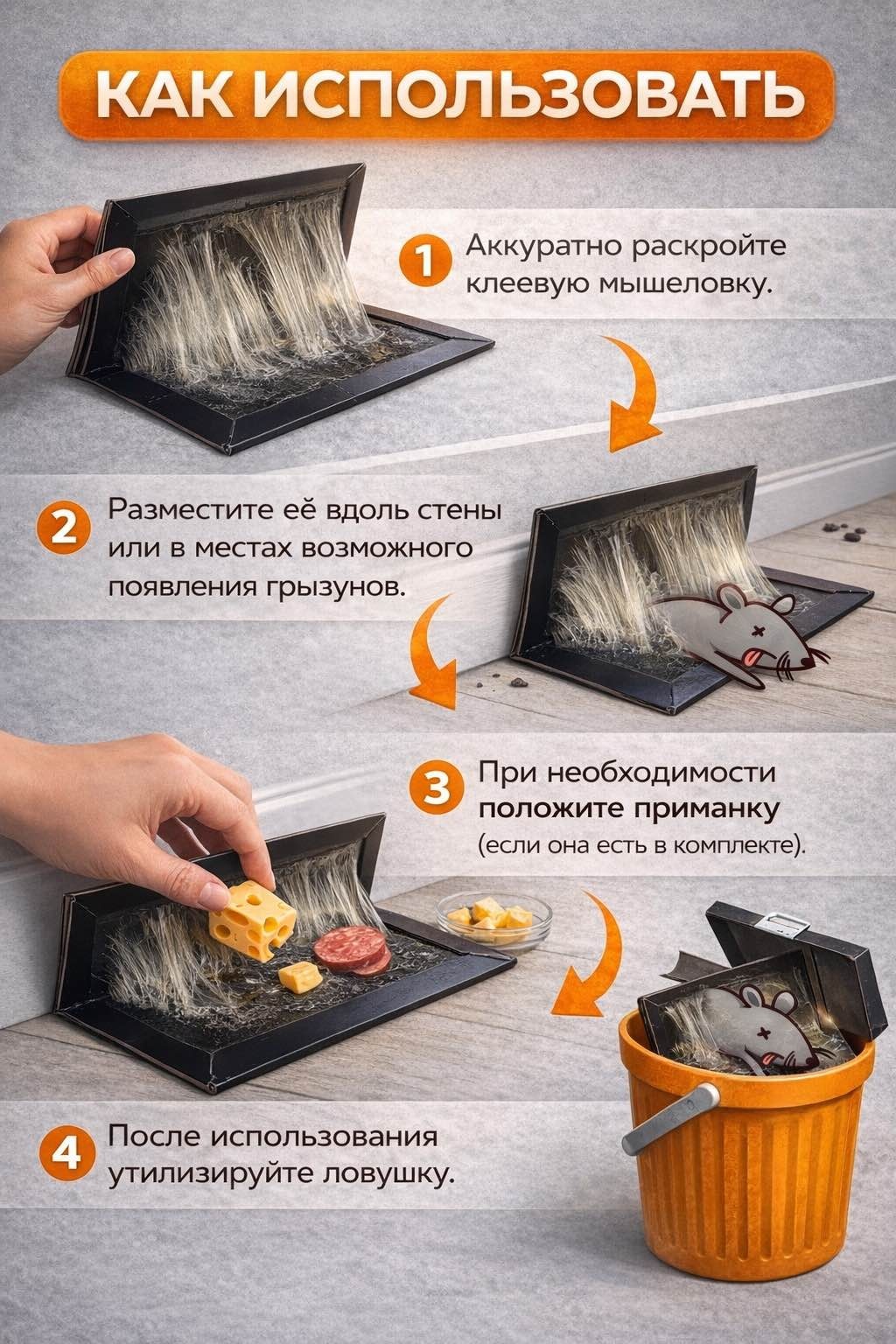 КАК ИСПОЛЬЗОВАТЬ

1 Аккуратно раскройте клеевую мышеловку.

2 Разместите её вдоль стены или в местах возможного появления грызунов.

3 При необходимости положите приманку (если она есть в комплекте).

4 После использования утилизируйте ловушку.