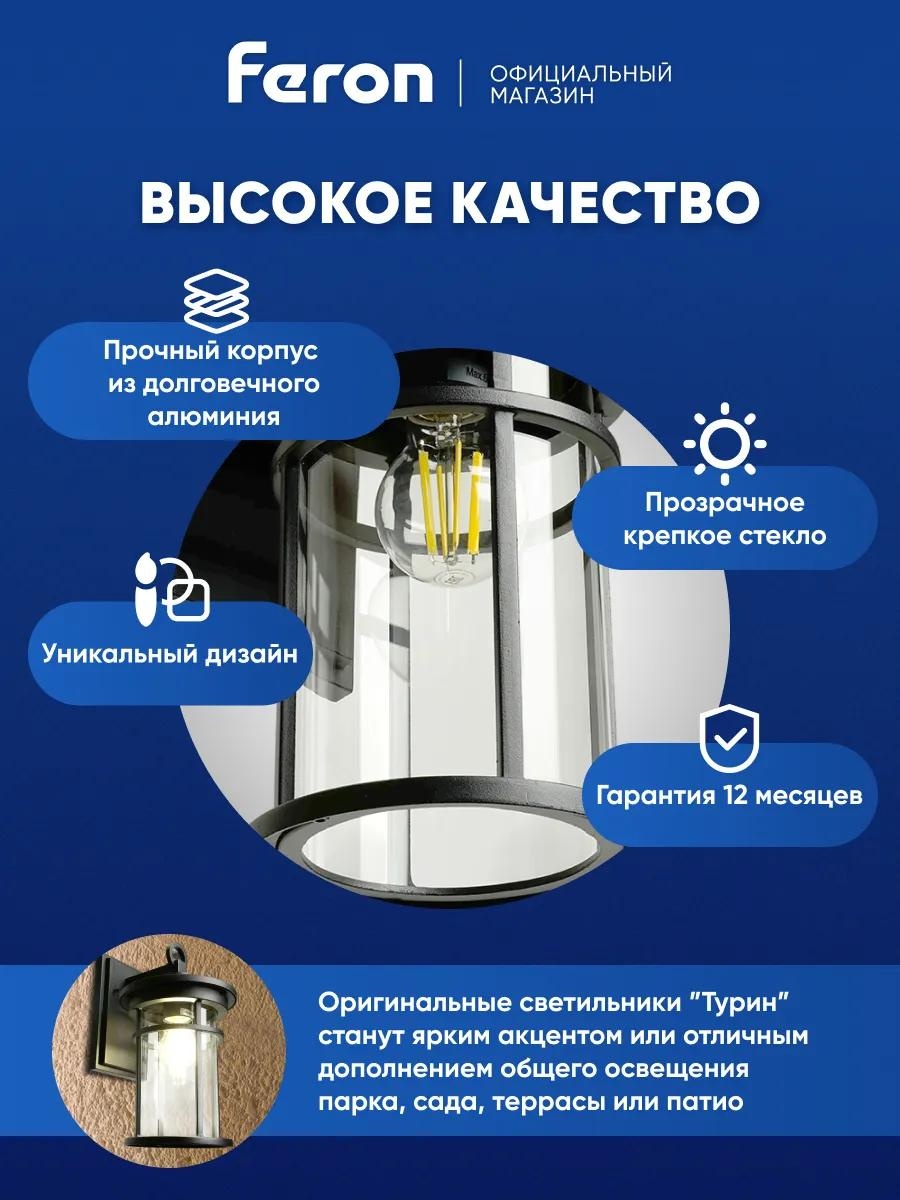 Feron
ОФИЦИАЛЬНЫЙ
МАГАЗИН

ВЫСОКОЕ КАЧЕСТВО

Прочный корпус из долговечного алюминия

Прозрачное крепкое стекло

Уникальный дизайн

Гарантия 12 месяцев

Оригинальные светильники "Турин" станут ярким акцентом или отличным дополнением общего освещения парка, сада, террасы или патио