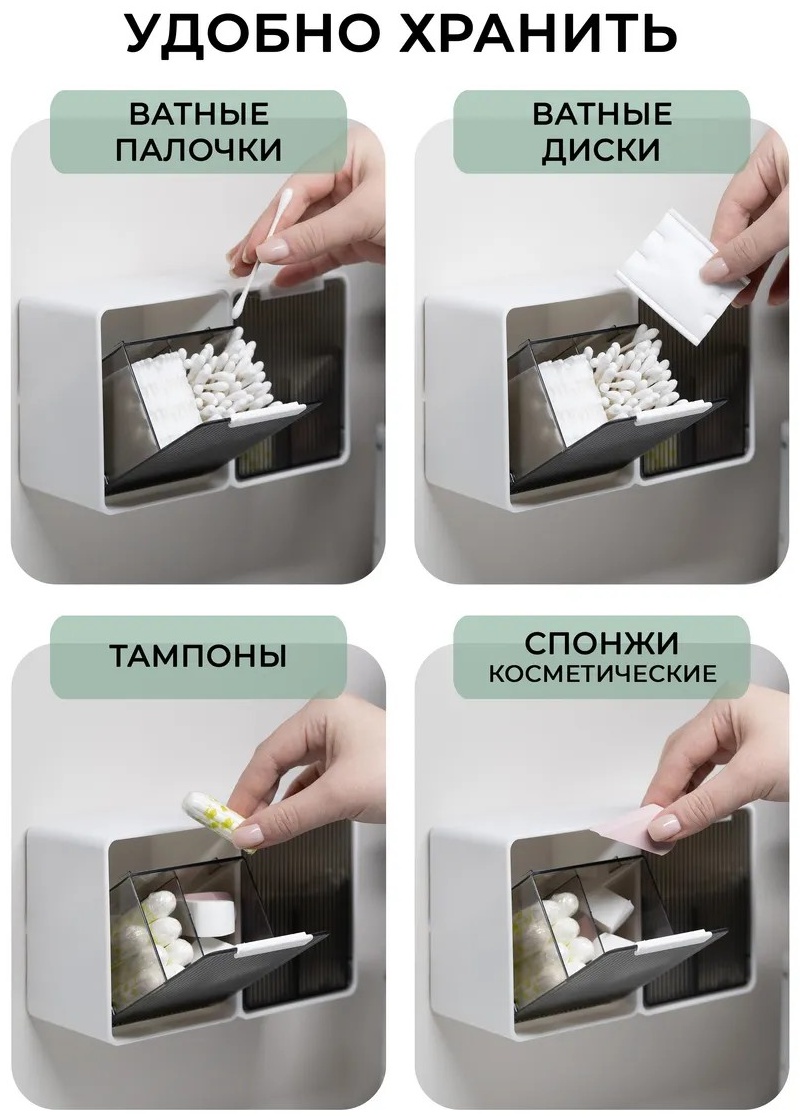 УДОБНО ХРАНИТЬ

ВАТНЫЕ ПАЛОЧКИ

ВАТНЫЕ ДИСКИ

ТАМПОНЫ

СПОНЖИ КОСМЕТИЧЕСКИЕ