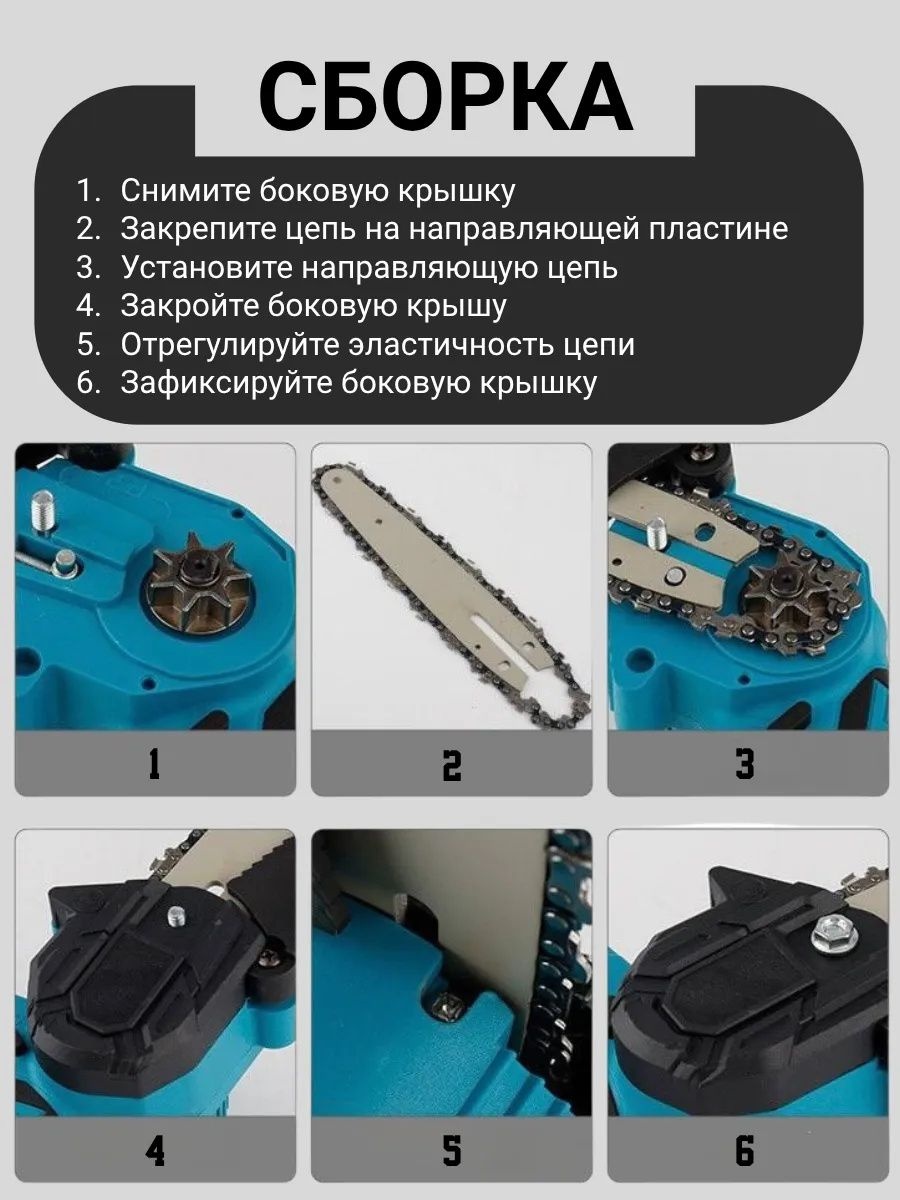 СБОРКА

1. Снимите боковую крышку
2. Закрепите цепь на направляющей пластине
3. Установите направляющую цепь
4. Закройте боковую крышу
5. Отрегулируйте эластичность цепи
6. Зафиксируйте боковую крышку

1

2

3

4

5

6