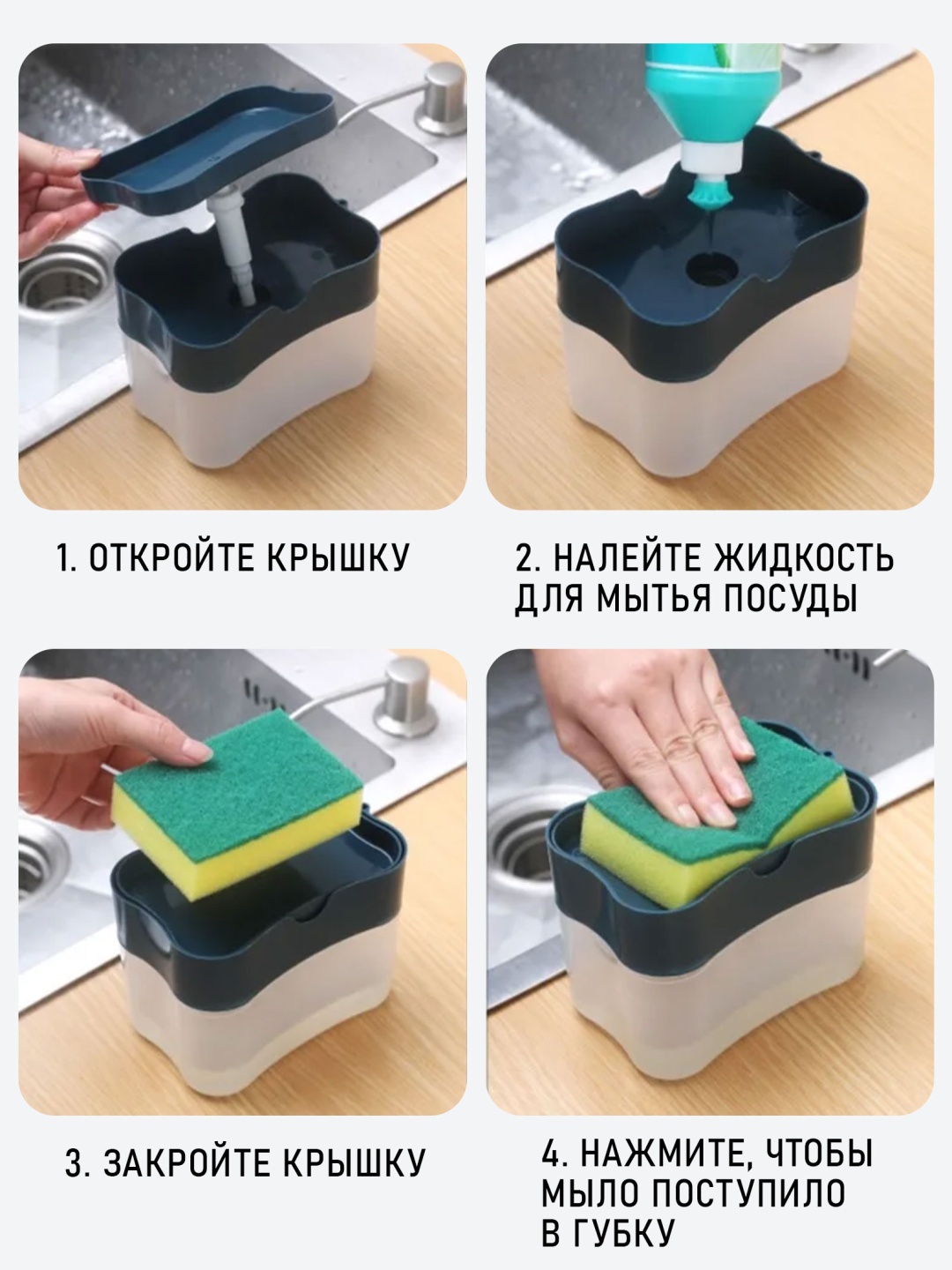 1. ОТКРОЙТЕ КРЫШКУ

2. НАЛЕЙТЕ ЖИДКОСТЬ ДЛЯ МЫТЬЯ ПОСУДЫ

3. ЗАКРОЙТЕ КРЫШКУ

4. НАЖМИТЕ, ЧТОБЫ МЫЛО ПОСТУПИЛО В ГУБКУ