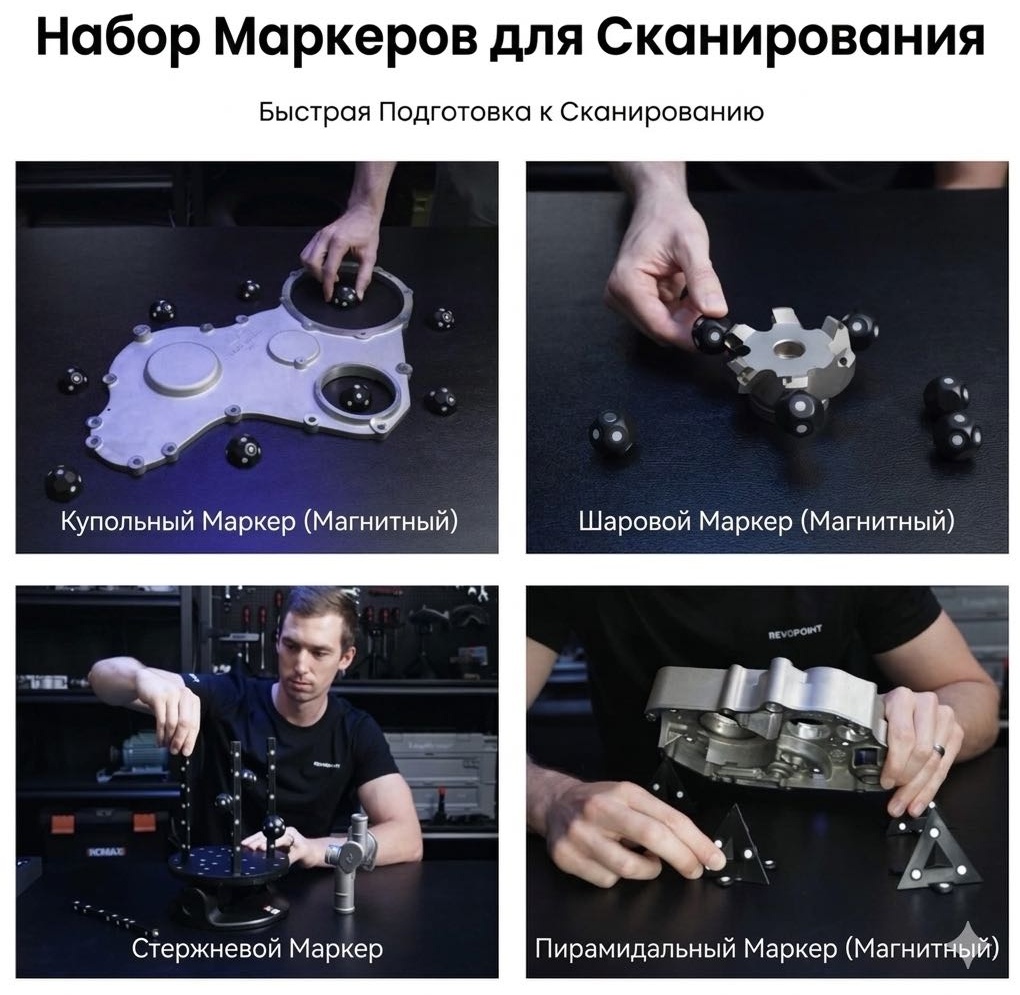 Набор Маркеров для Сканирования

Быстрая Подготовка к Сканированию

Купольный Маркер (Магнитный)

Шаровой Маркер (Магнитный)

Стержневой Маркер

REVOPOINT

Пирамидальный Маркер (Магнитный)