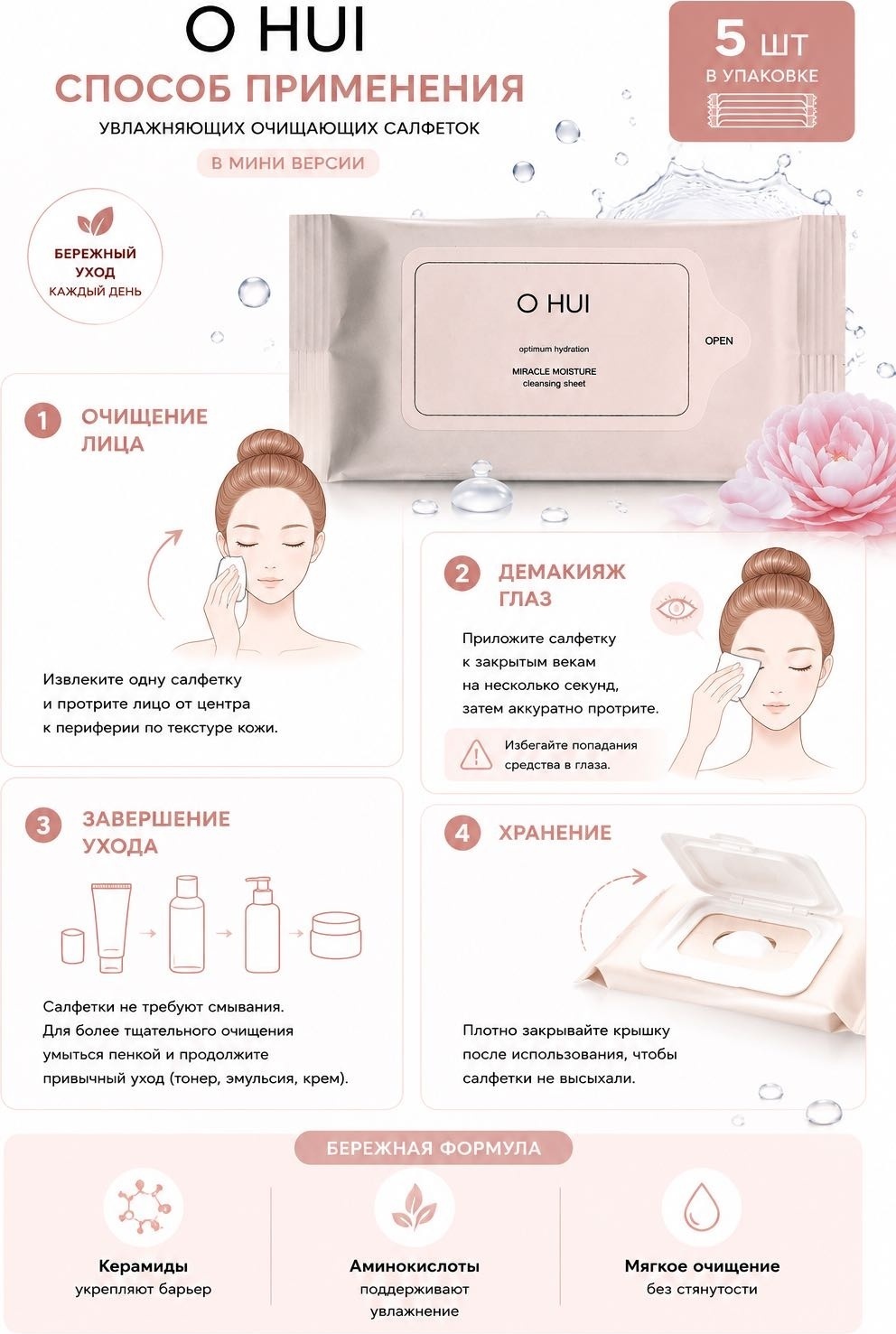 O HUI

СПОСОБ ПРИМЕНЕНИЯ

УВЛАЖНЯЮЩИХ ОЧИЩАЮЩИХ САЛФЕТОК

В МИНИ ВЕРСИИ

5 ШТ
В УПАКОВКЕ

БЕРЕЖНЫЙ
УХОД
КАЖДЫЙ ДЕНЬ

O HUI
optimum hydration
MIRACLE MOISTURE
cleansing sheet

OPEN

1 ОЧИЩЕНИЕ ЛИЦА

Извлеките одну салфетку и протрите лицо от центра к периферии по текстуре кожи.

2 ДЕМАКИЯЖ ГЛАЗ

Приложите салфетку к закрытым векам на несколько секунд, затем аккуратно протрите.

Избегайте попадания средства в глаза.

3 ЗАВЕРШЕНИЕ УХОДА

Салфетки не требуют смывания.
Для более тщательного очищения умыться пенкой и продолжите привычный уход (тонер, эмульсия, крем).

4 ХРАНЕНИЕ

Плотно закрывайте крышку после использования, чтобы салфетки не высыхали.

БЕРЕЖНАЯ ФОРМУЛА

Керамиды
укрепляют барьер

Аминокислоты
поддерживают увлажнение

Мягкое очищение
без стянутости